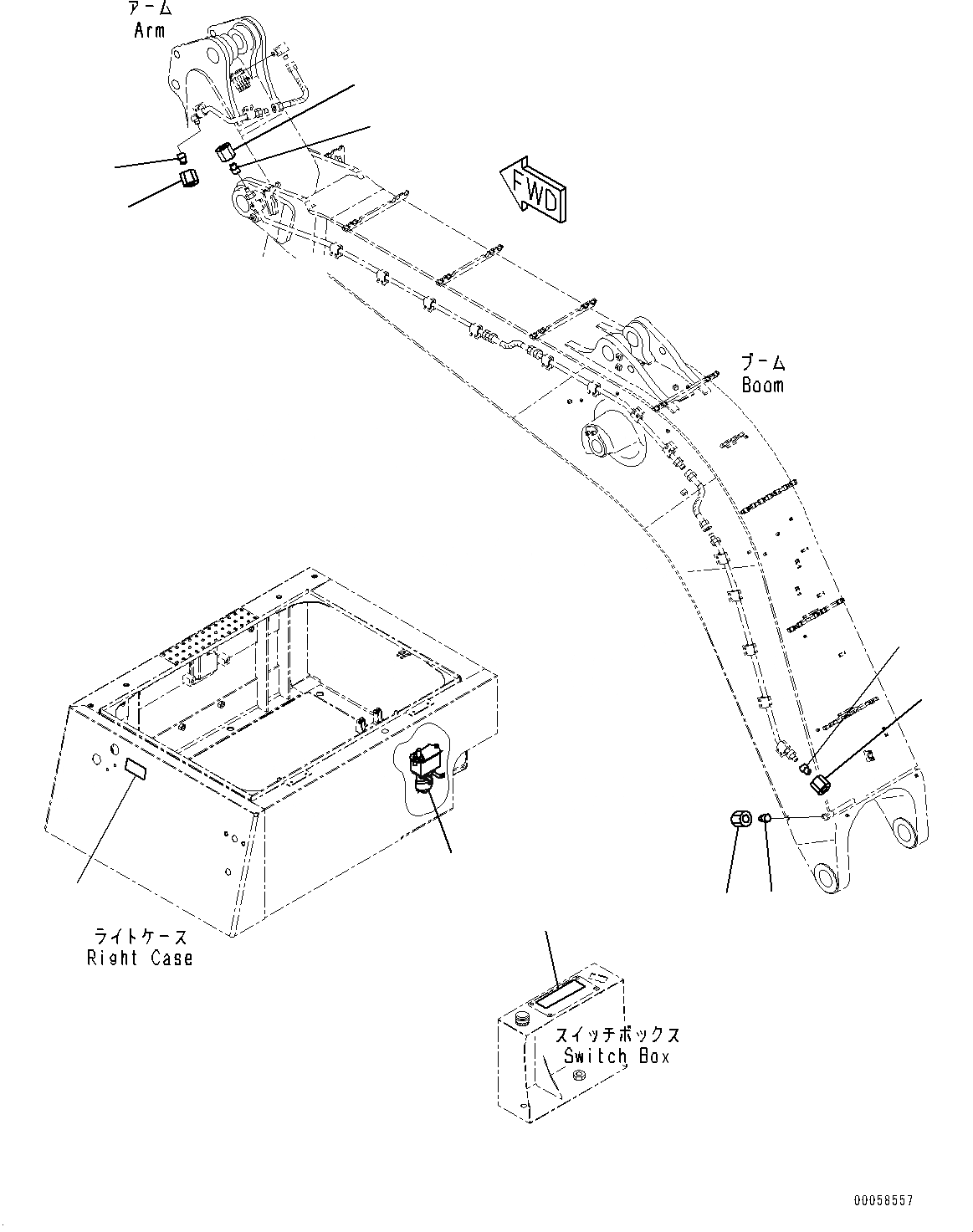 アーム
Arm

FWD

ブーム
Boom

ライトケース
Right Case

スイッチボックス
Switch Box

00058557