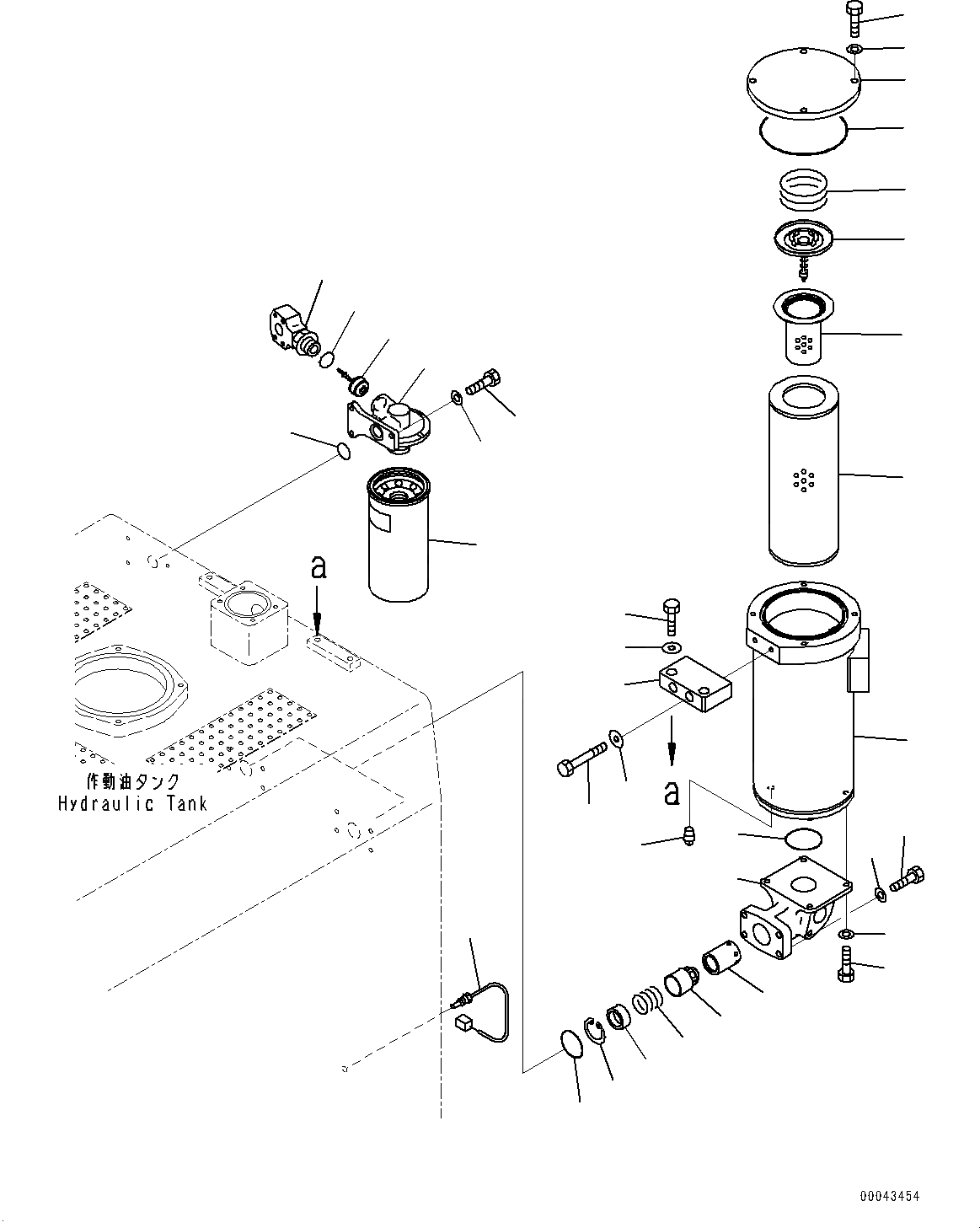 a

作動油タンク
Hydraulic Tank

a

00043454