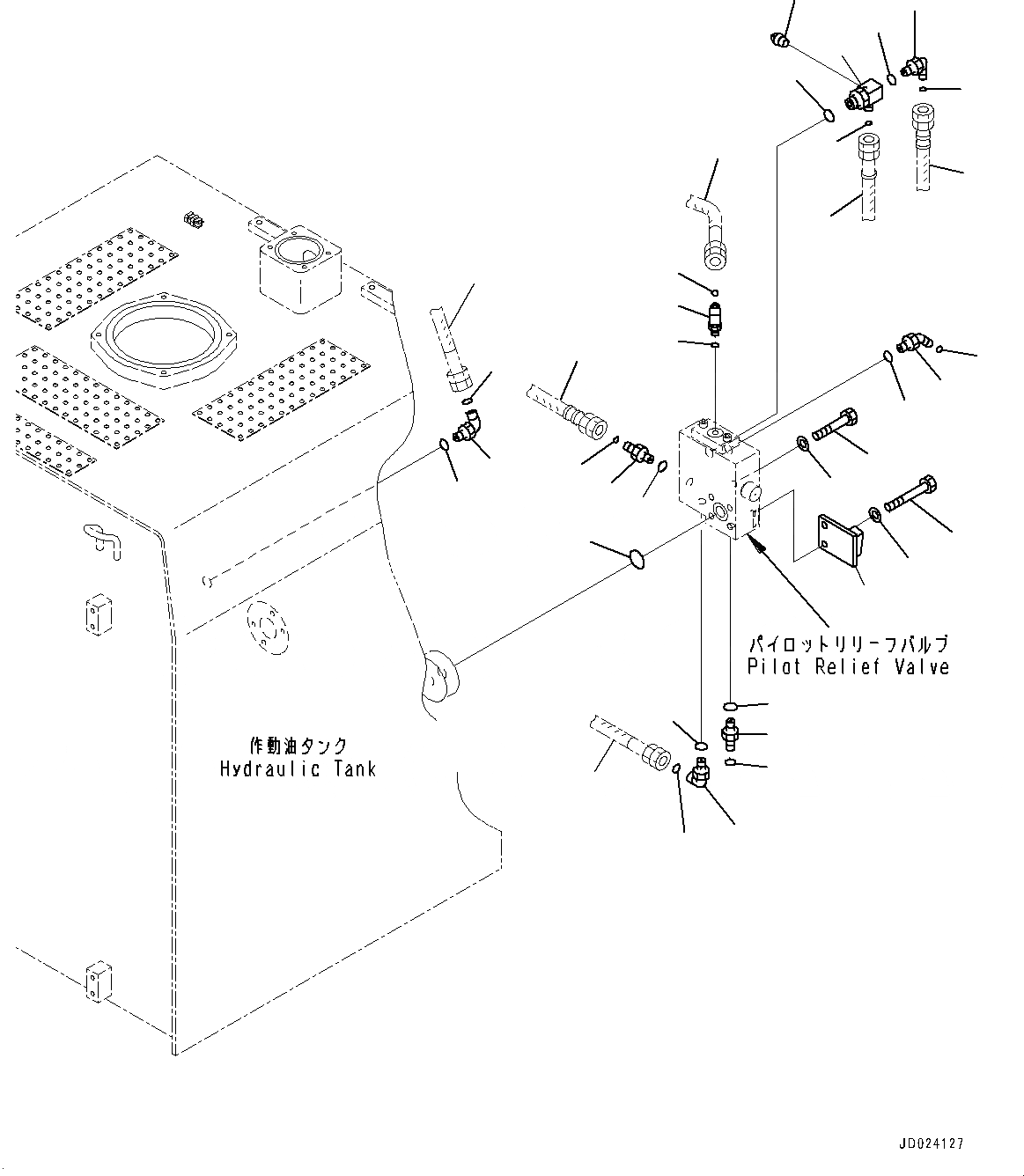 パイロットリリーフバルブ
Pilot Relief Valve

作動油タンク
Hydraulic Tank

JD024127