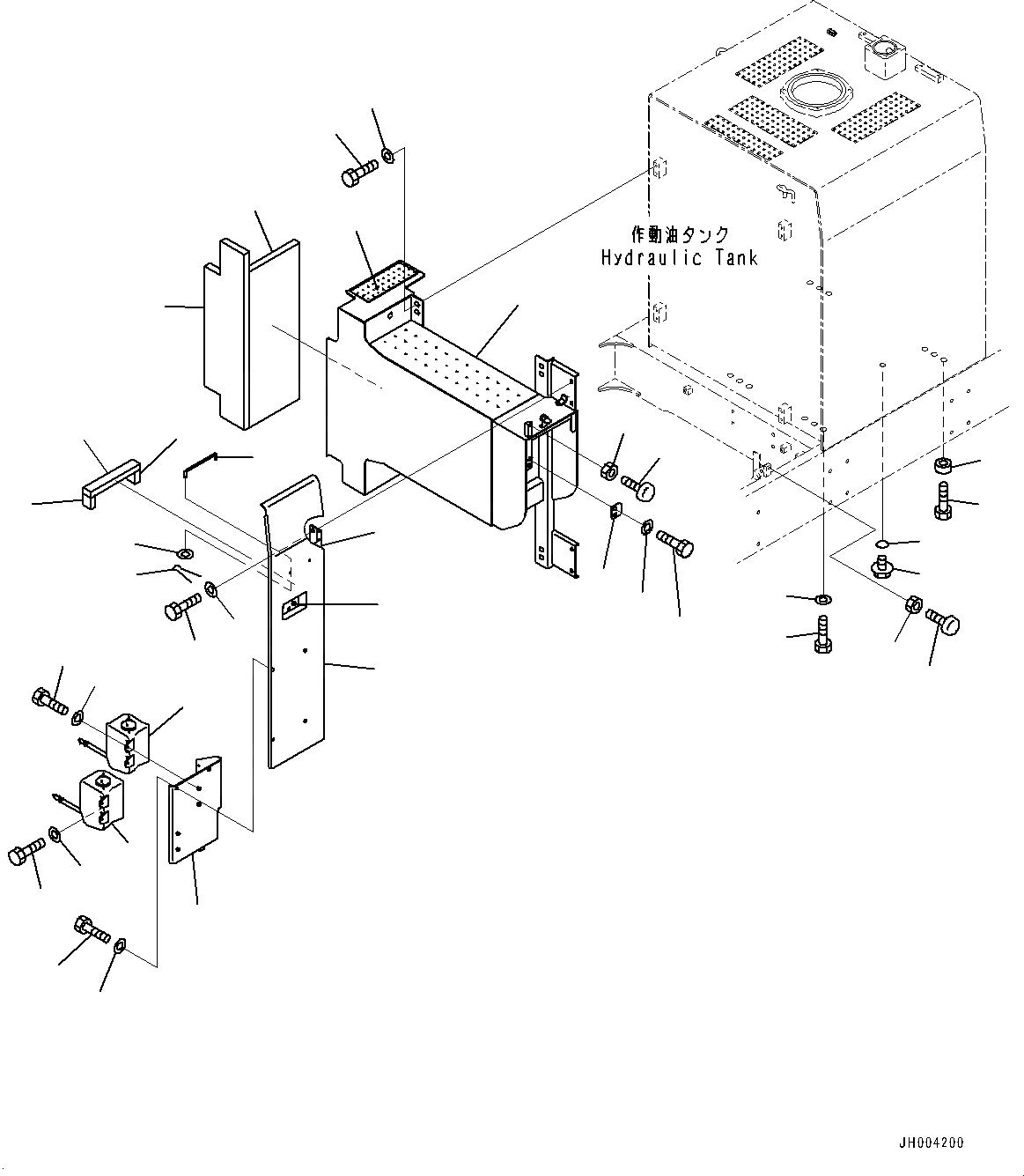 作動油タンク
Hydraulic Tank

JH004200