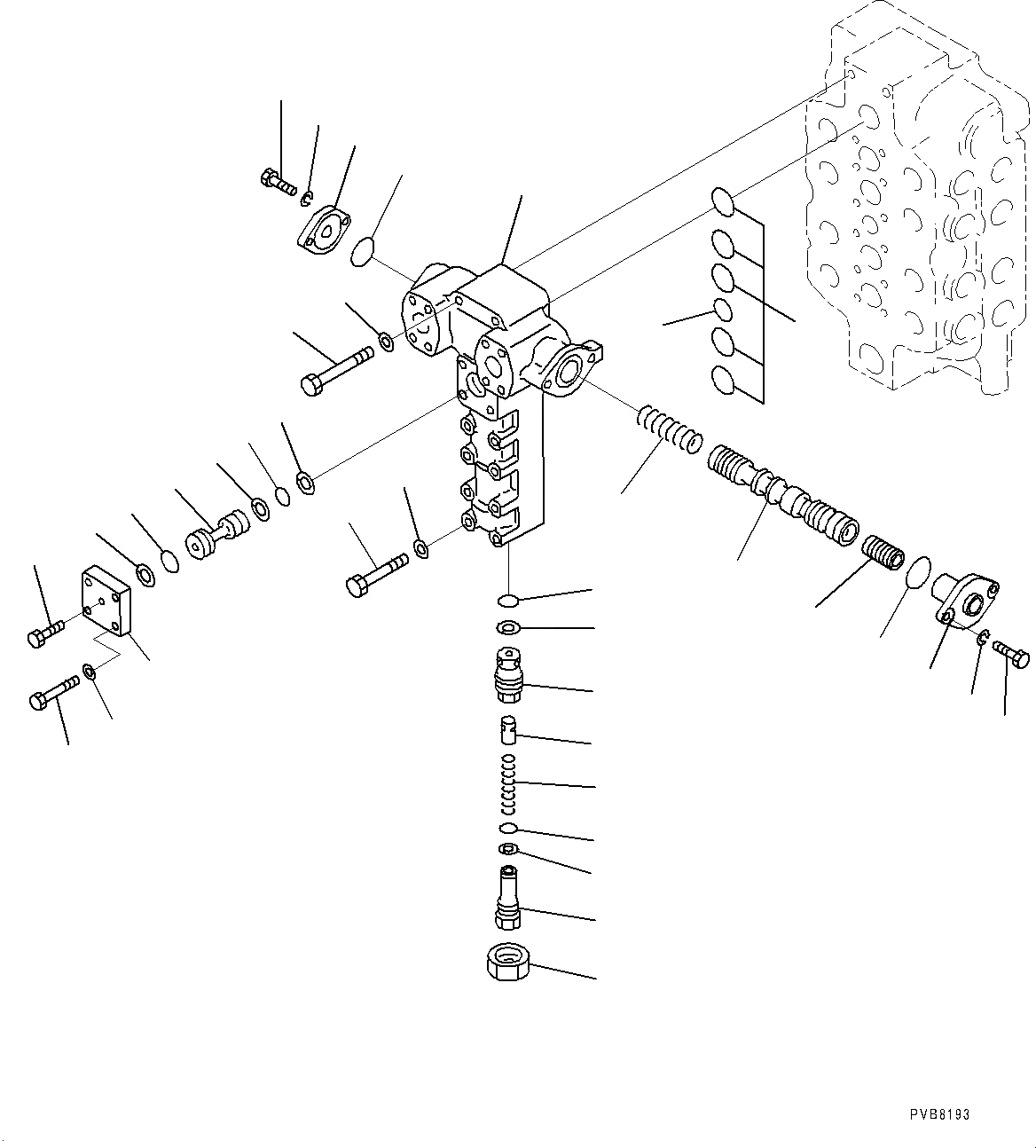 PVB8193