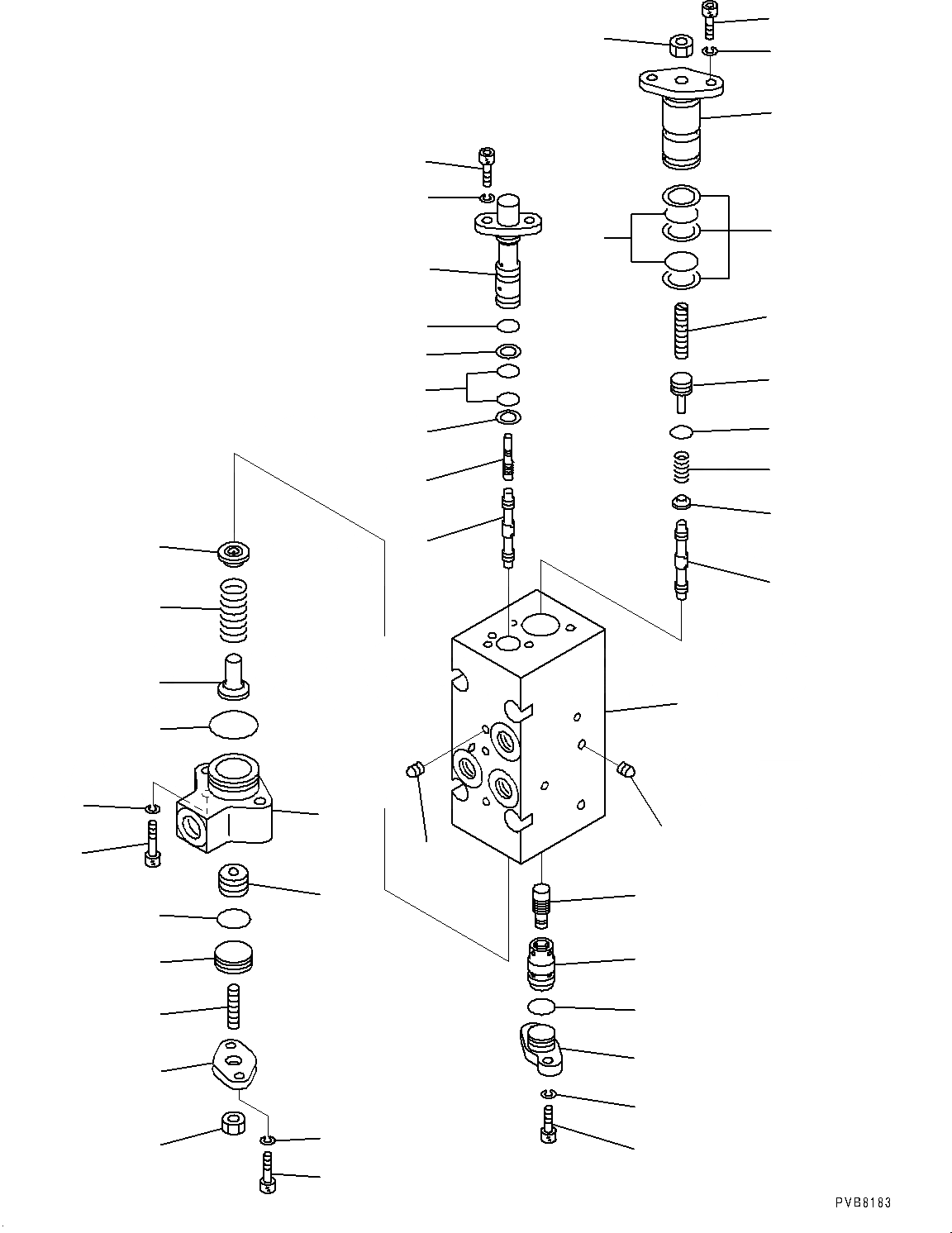 PVB8183