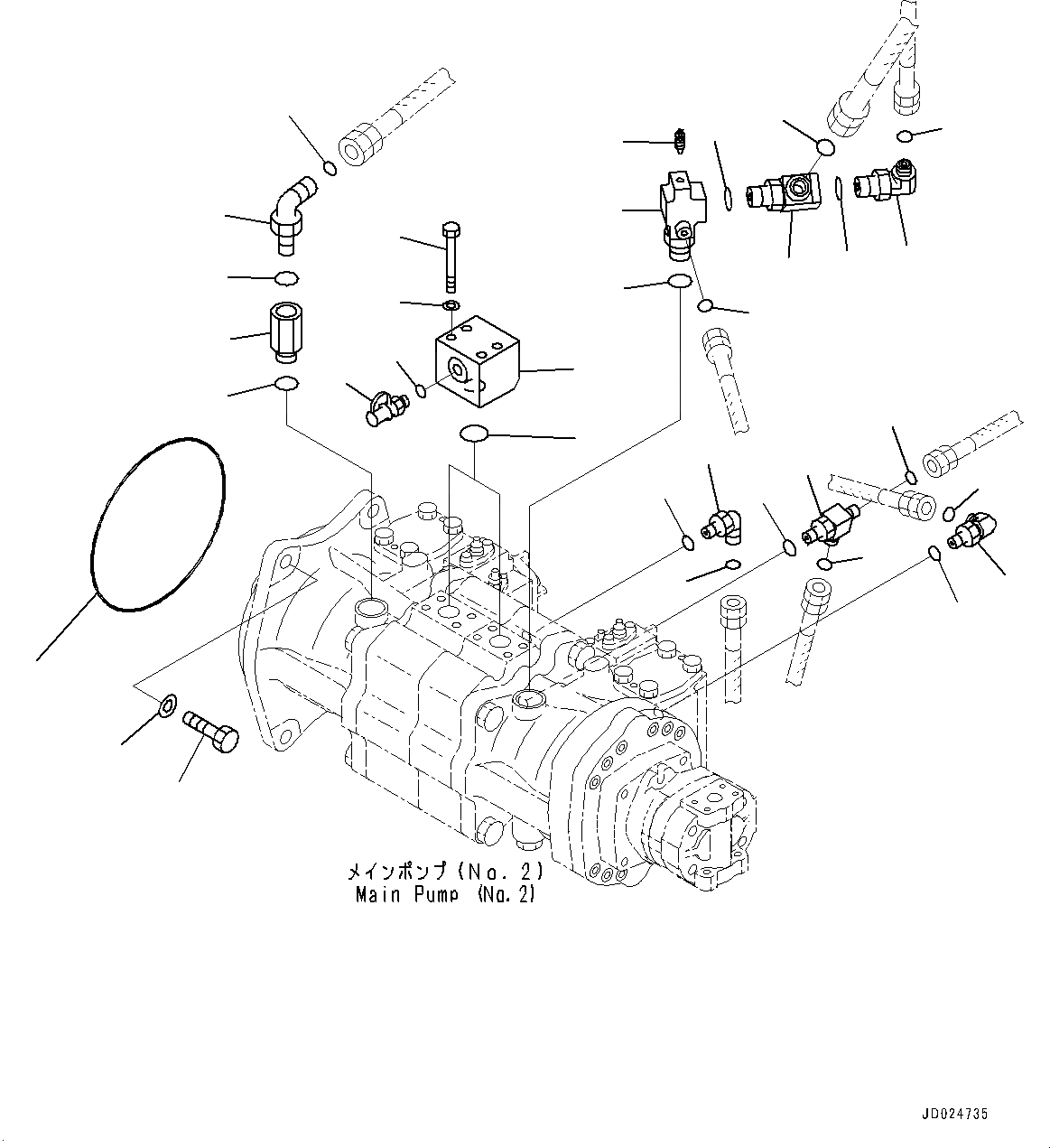 メインポンプ (No. 2)
Main Pump (No. 2)

JD024735