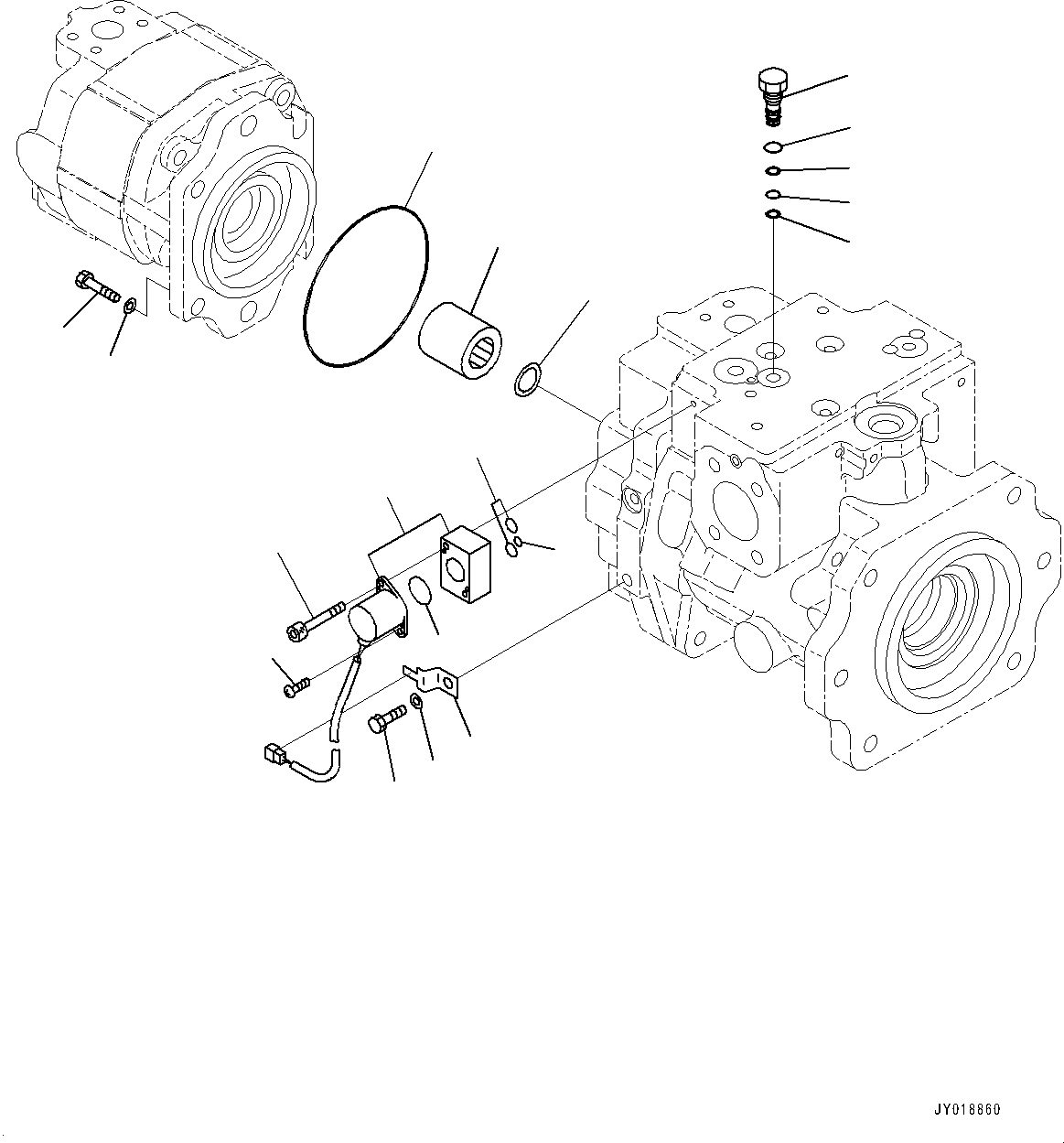 JY018860