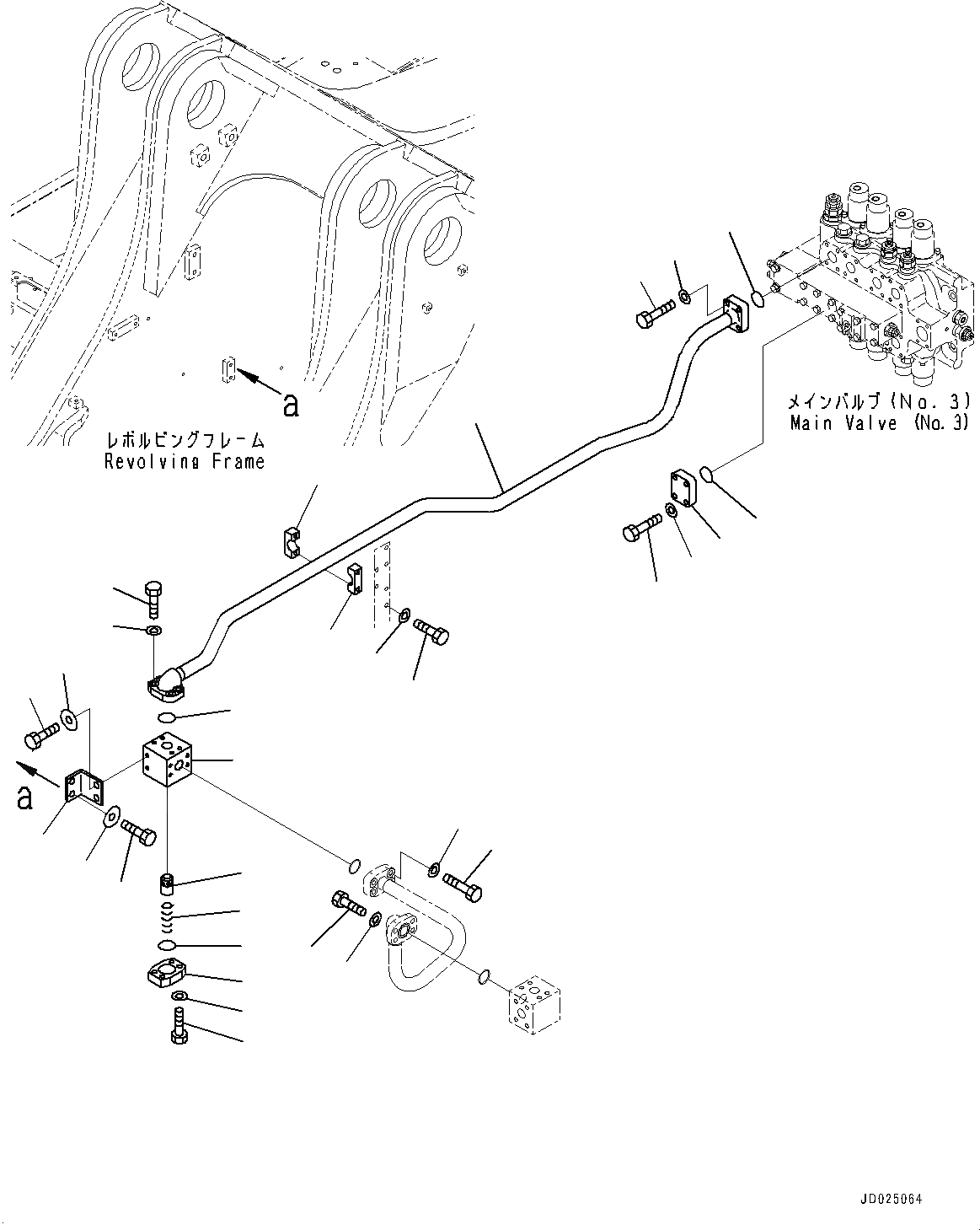 a

レボルビングフレーム
Revolving Frame

メインバルブ (No. 3)
Main Valve (No. 3)

a

JD025064