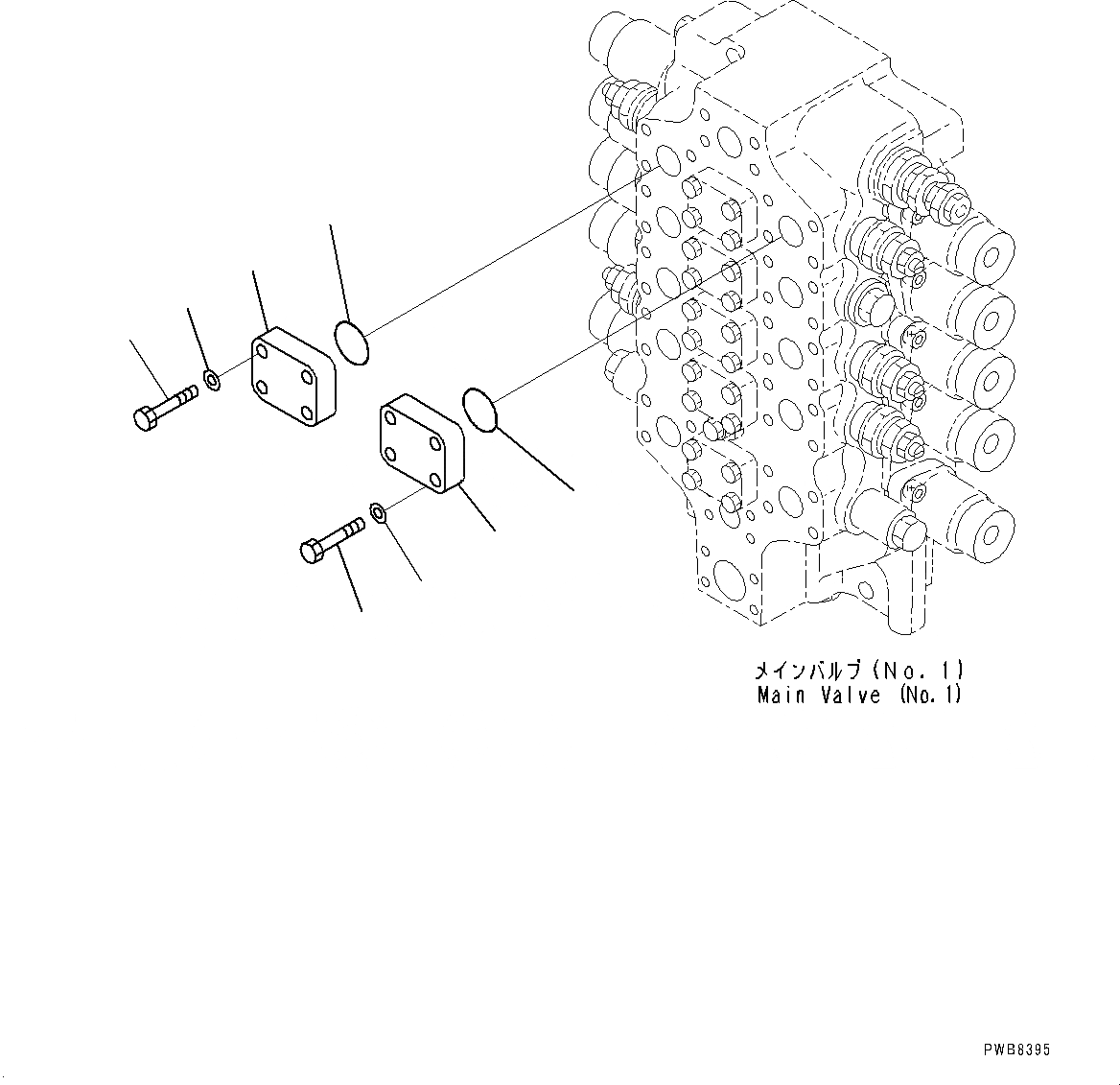 メインバルブ (No. 1)
Main Valve (No. 1)

PWB8395