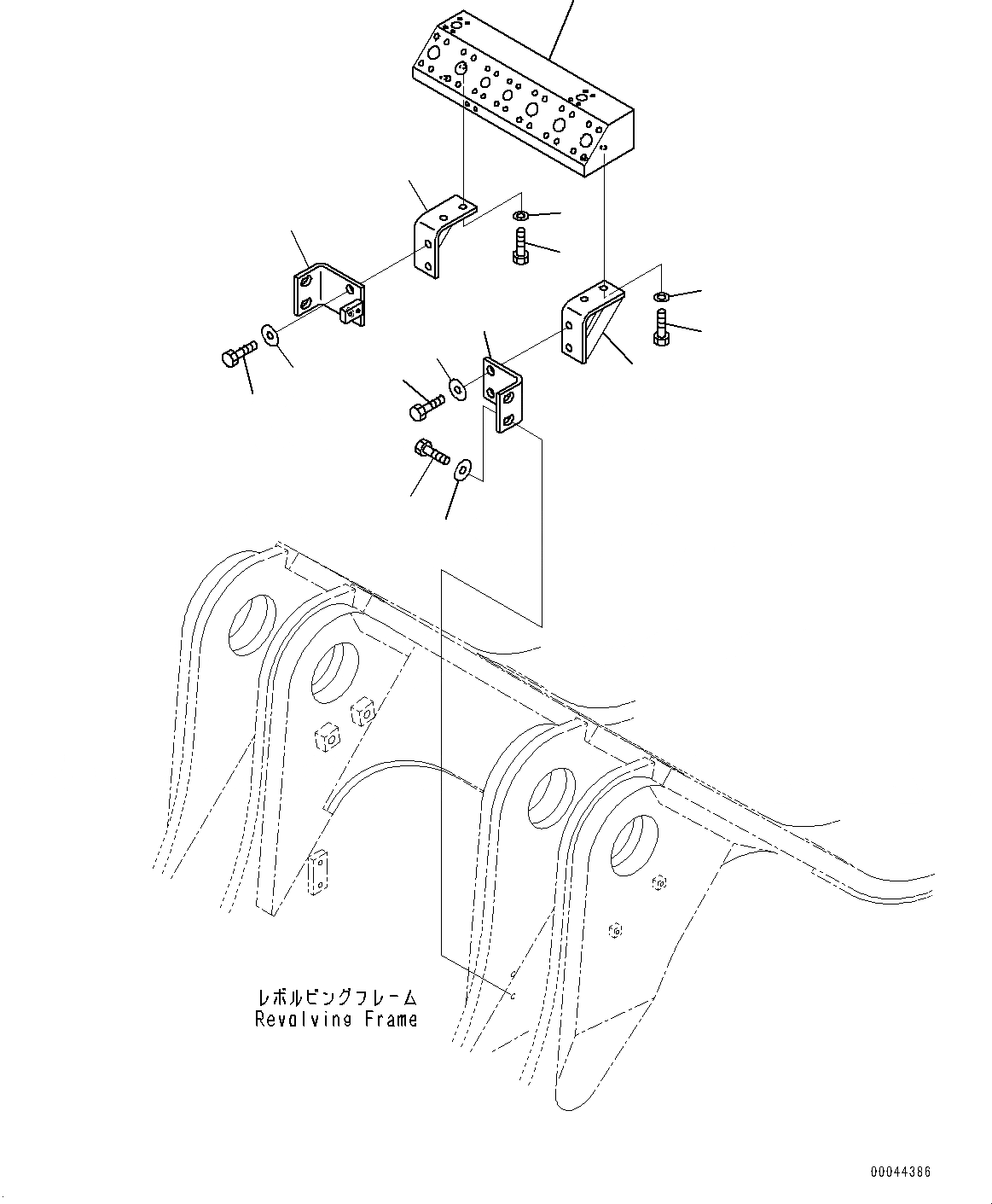 レボルビングフレーム
Revolving Frame

00044386