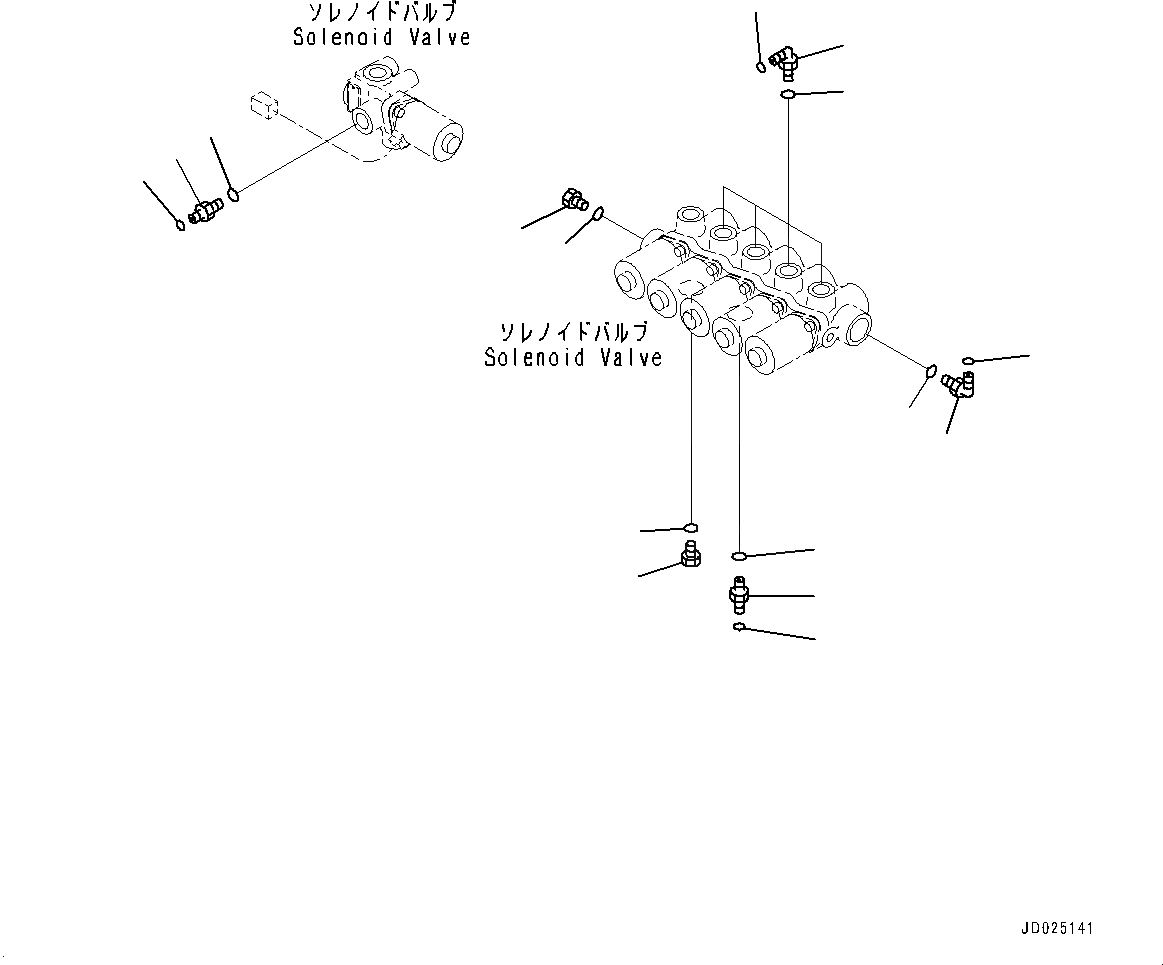 ソレノイドバルブ
Solenoid Valve

ソレノイドバルブ
Solenoid Valve

JD025141