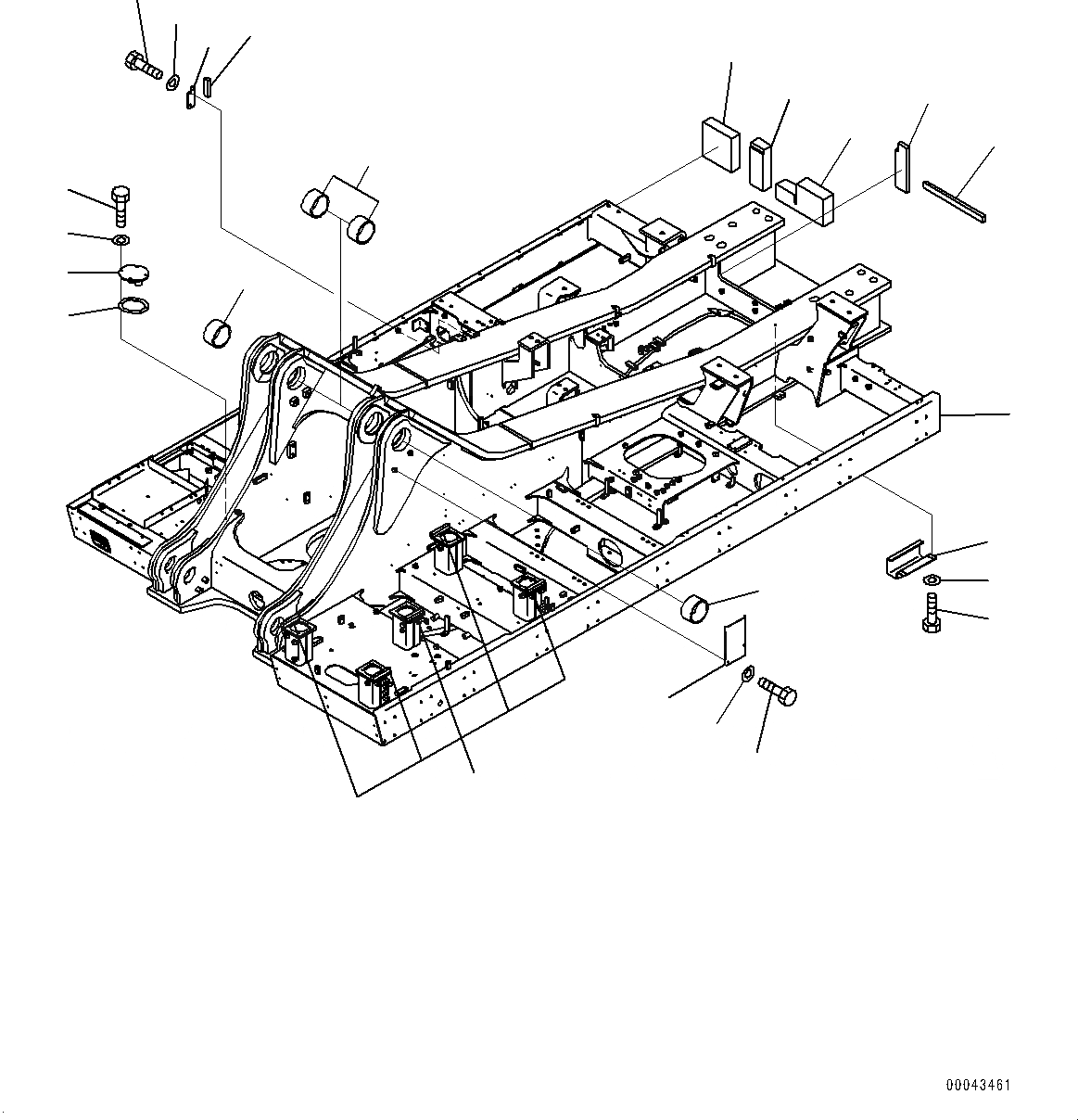 00043461