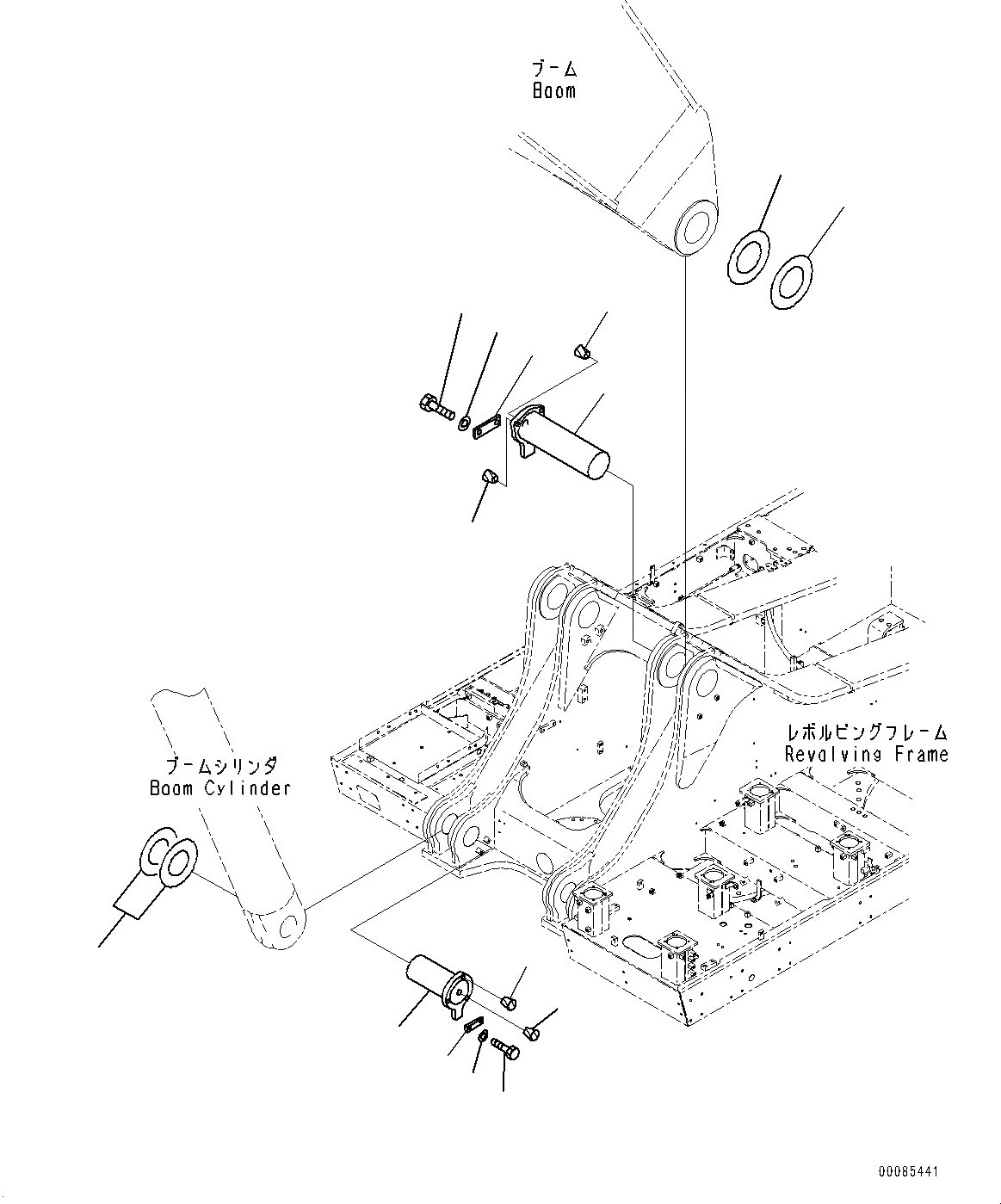 ブーム
Boom

ブームシリンダ
Boom Cylinder

レボルビングフレーム
Revolving Frame

00085441