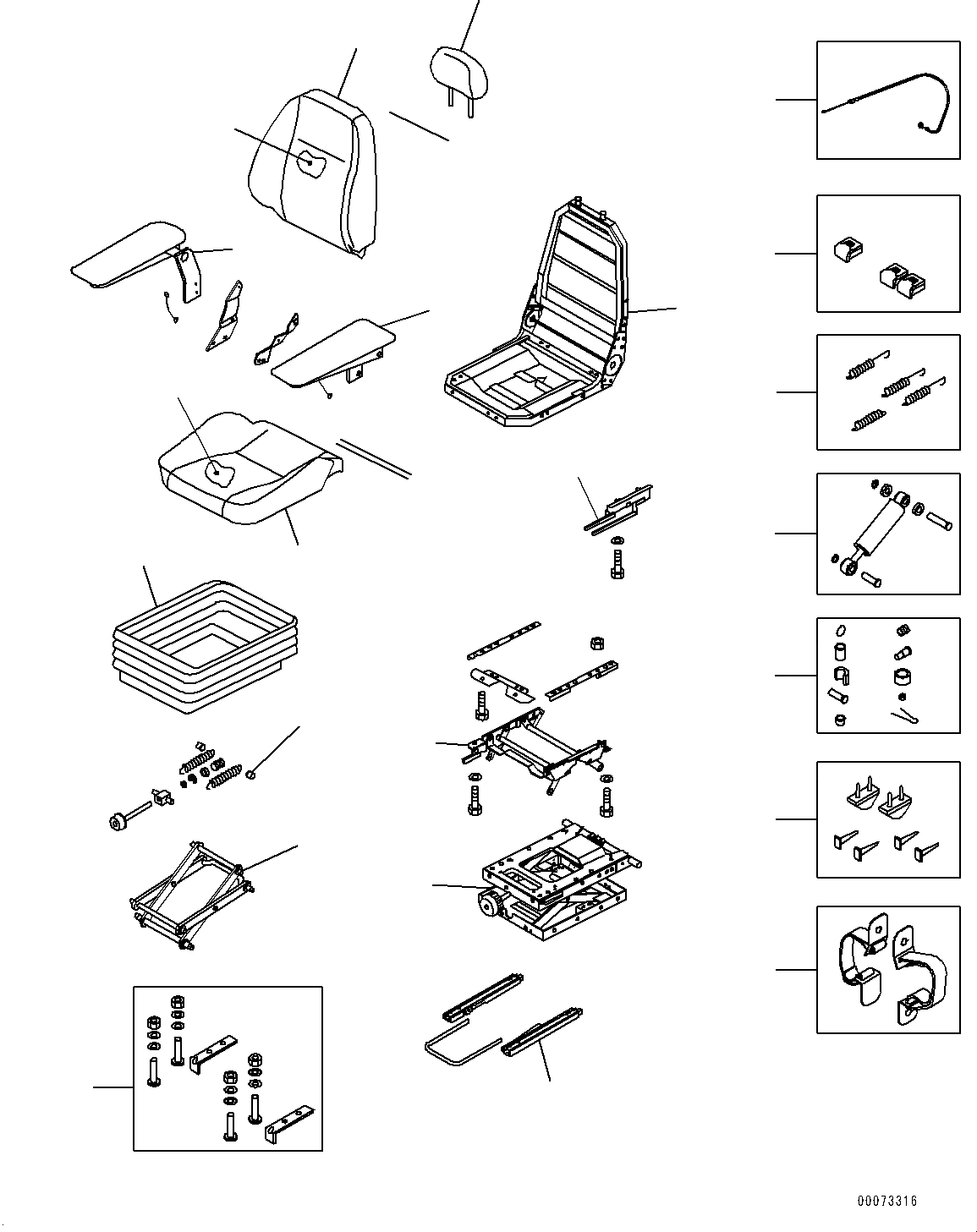 00073316