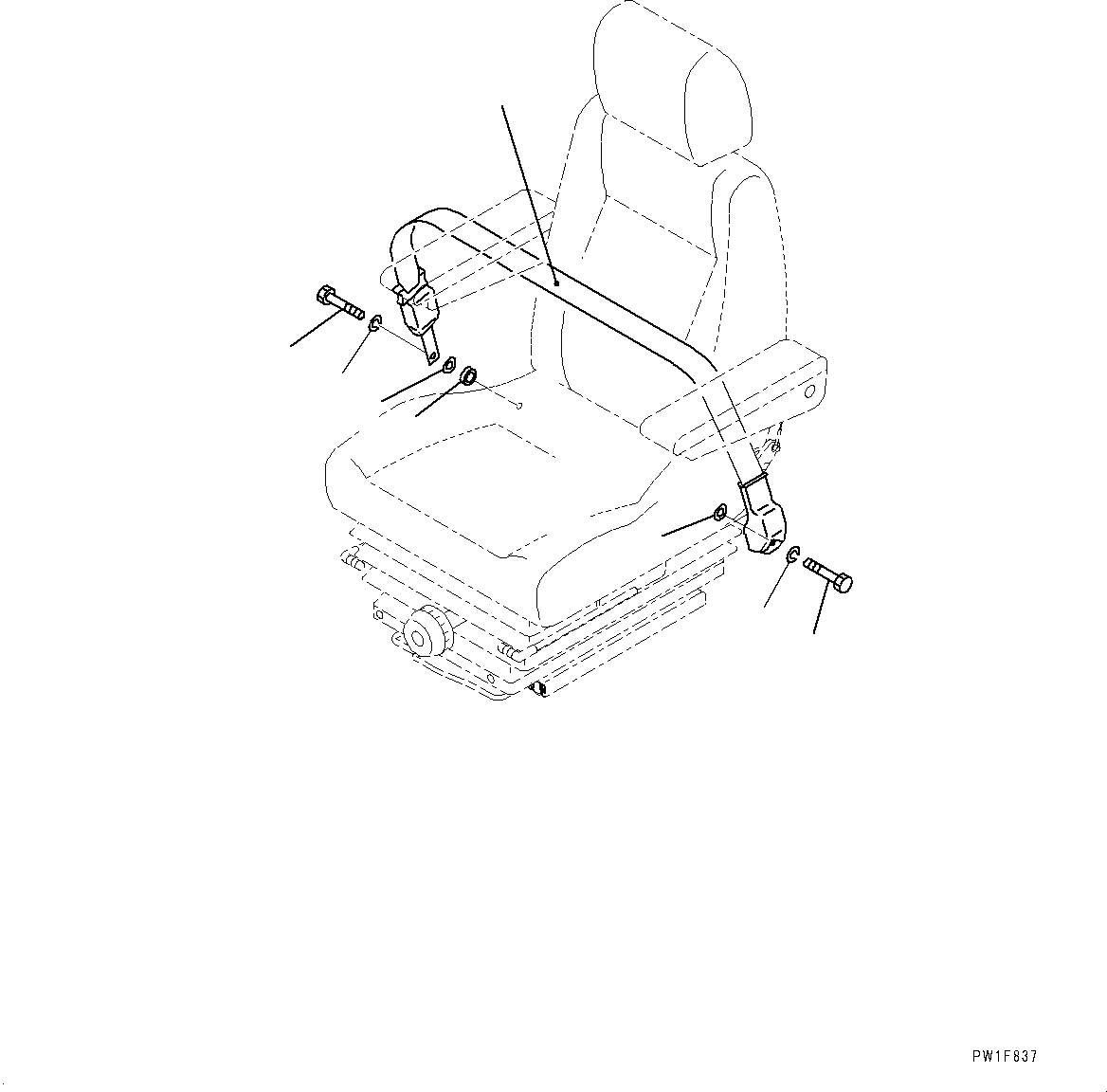 PW1F837