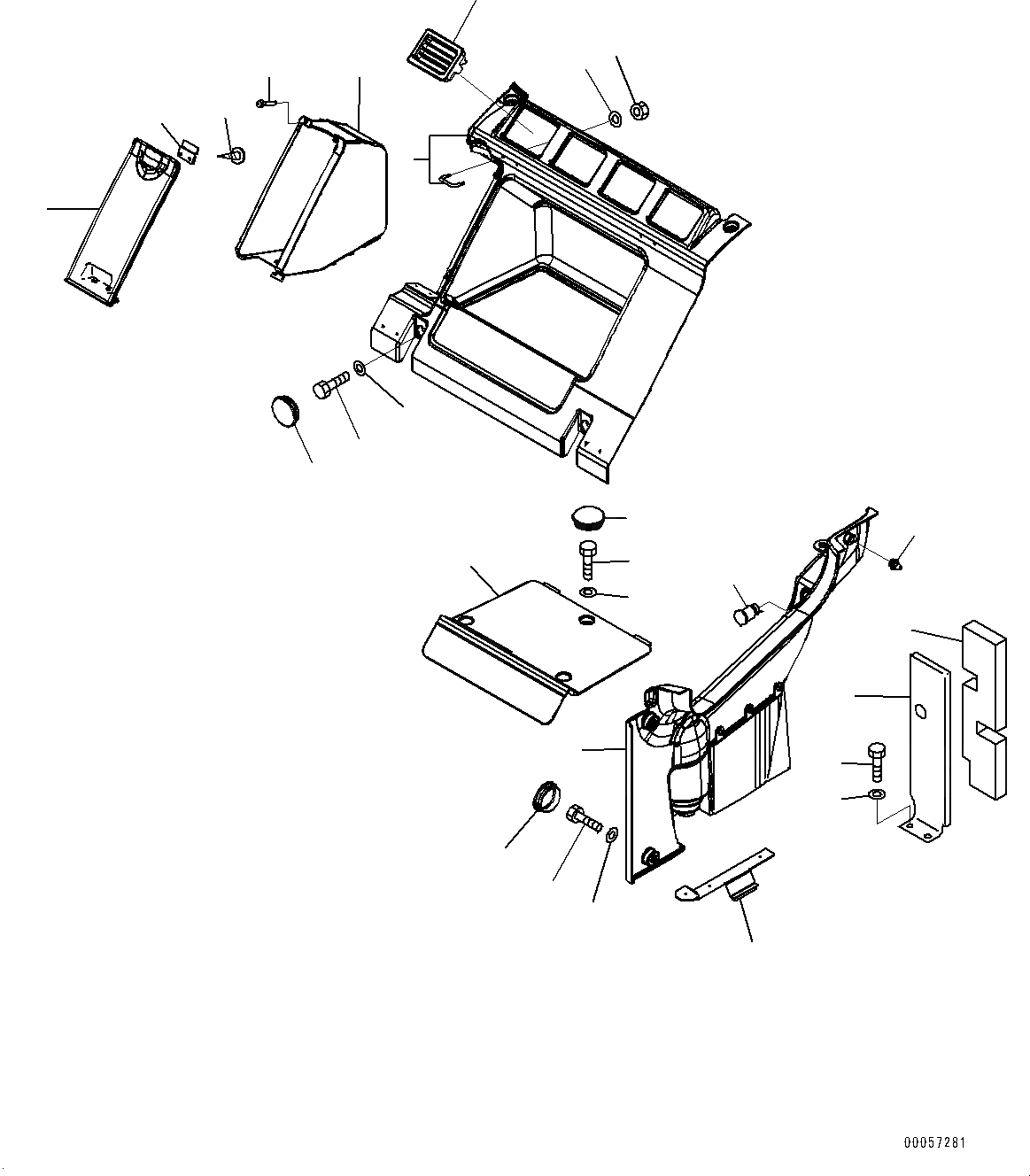 00057281