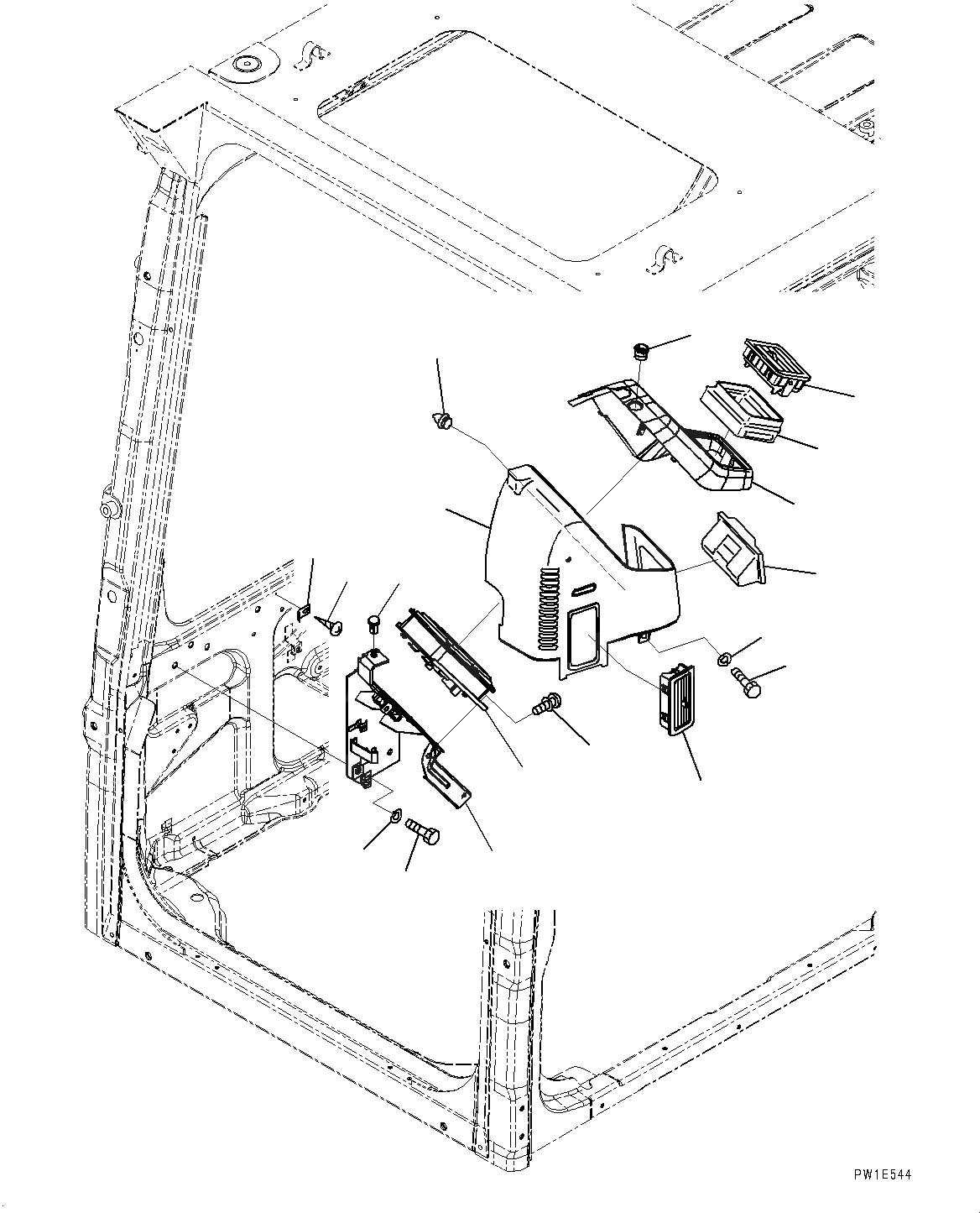 PW1E544