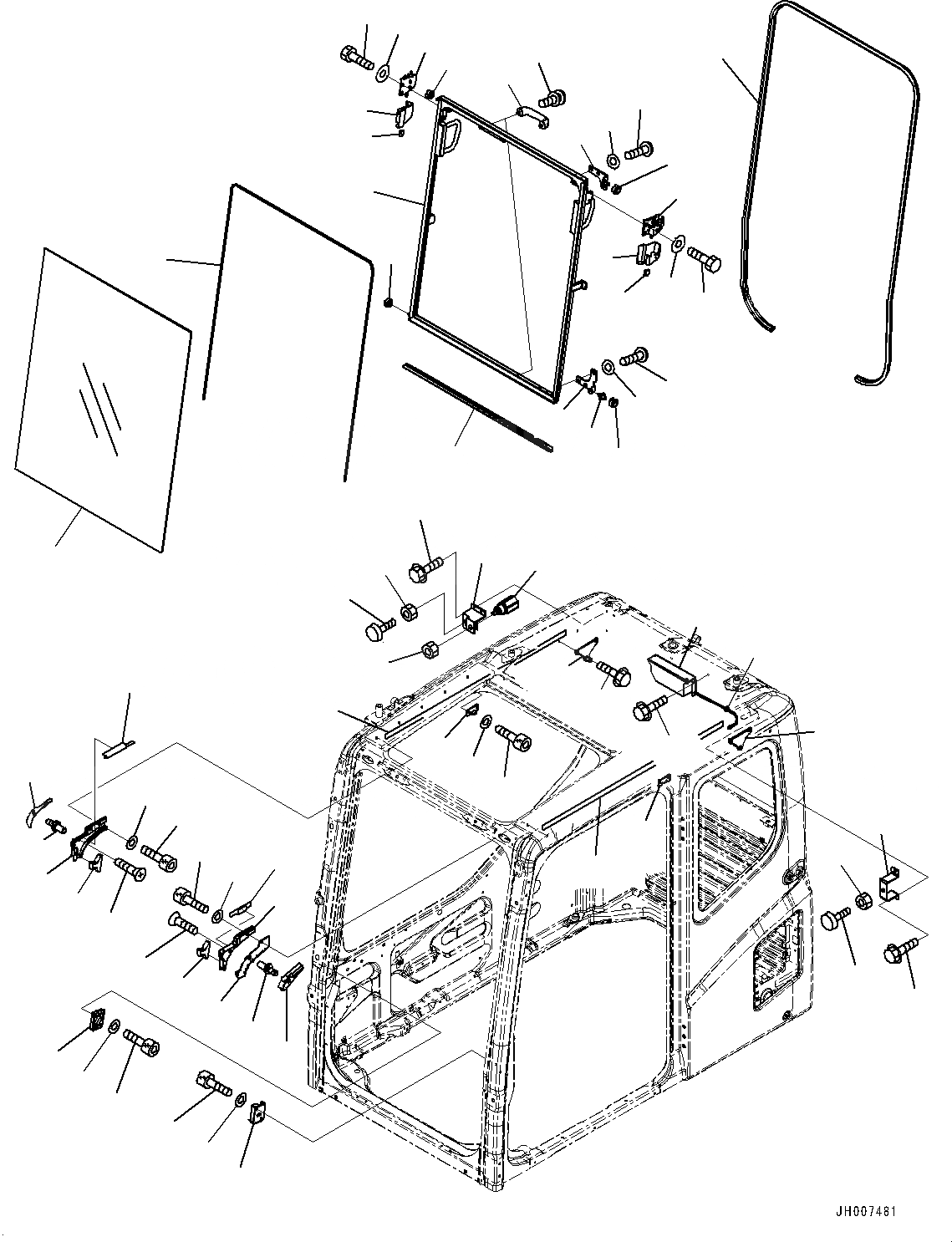 JH007481