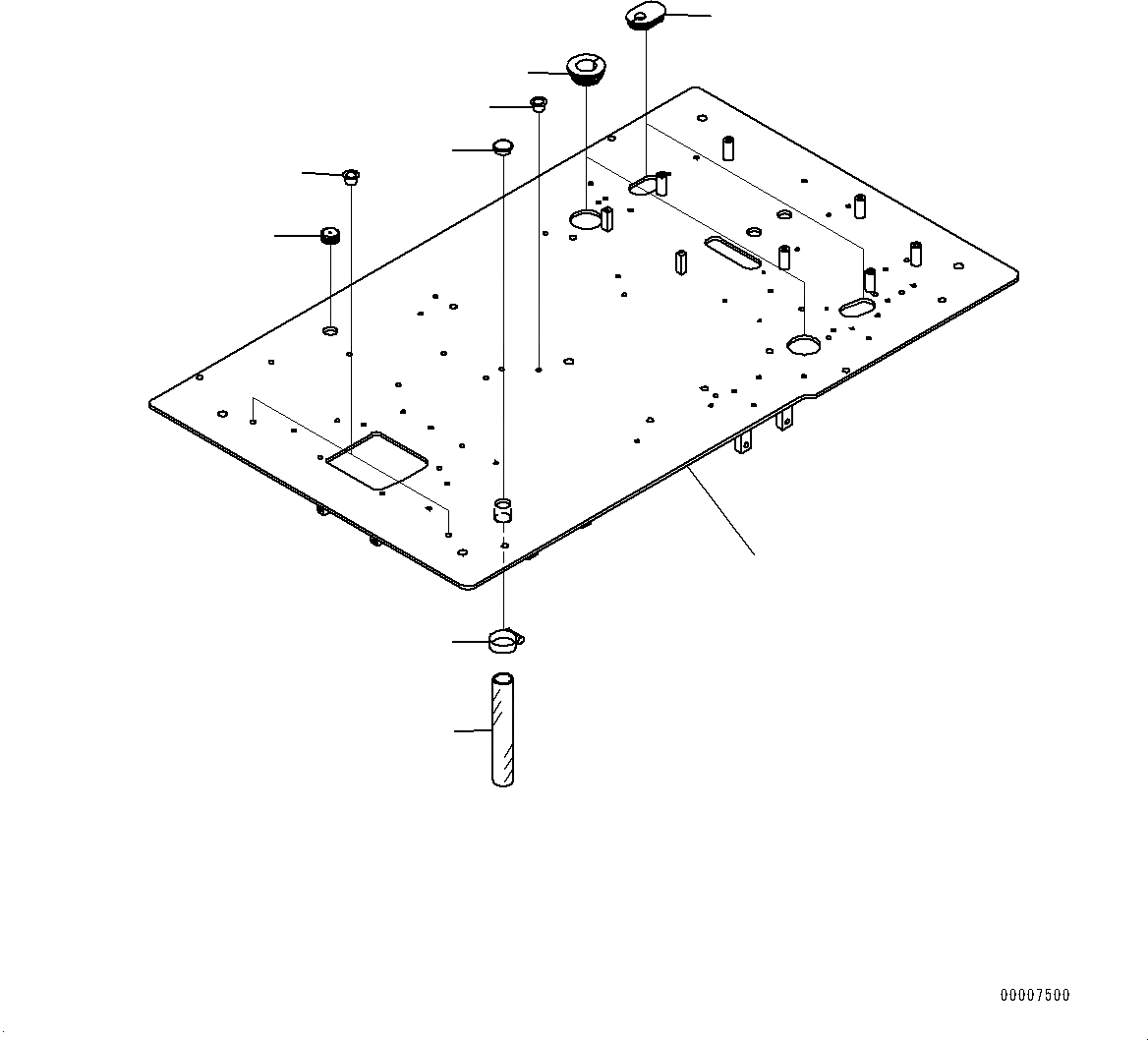 00007500