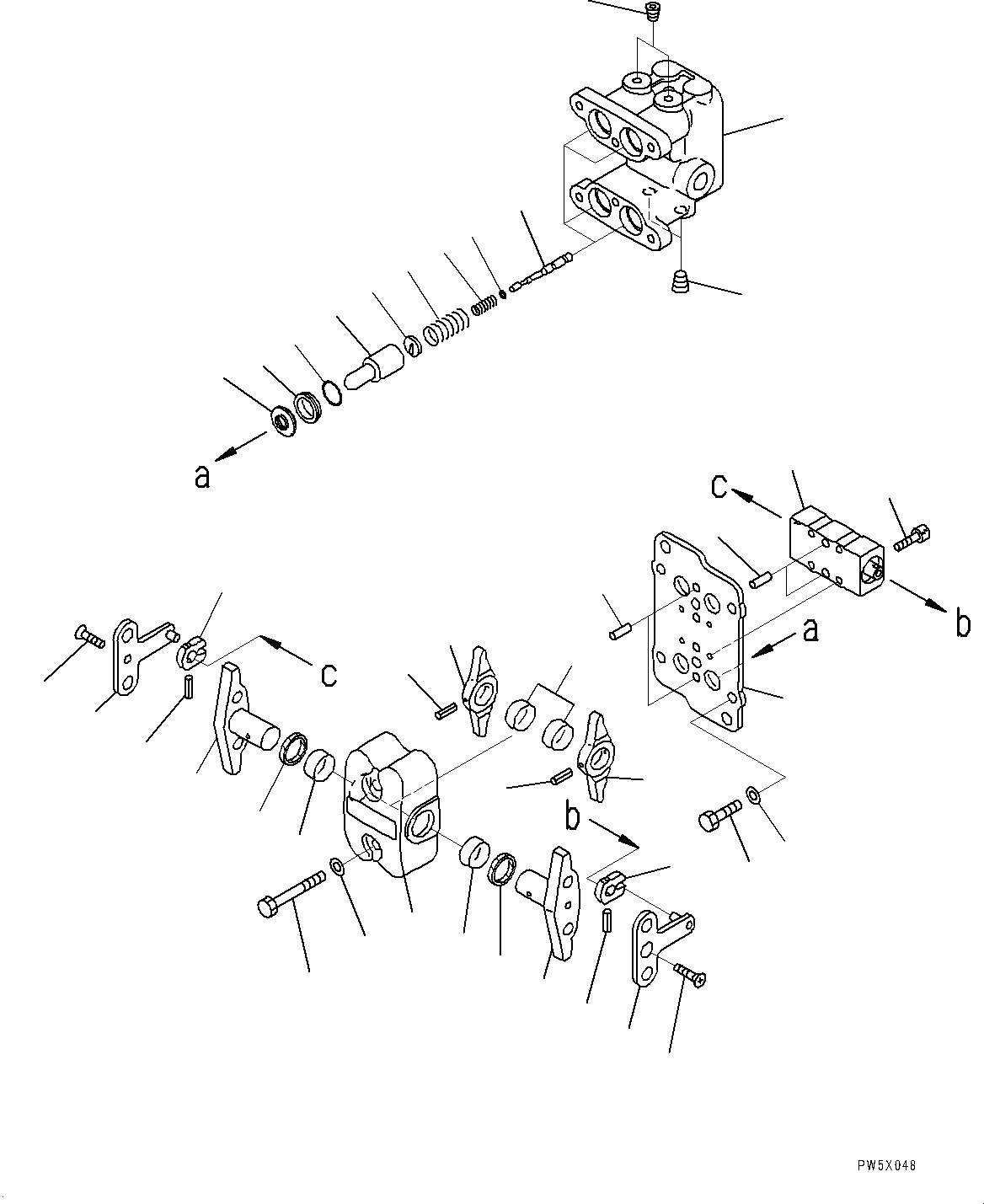 a

c

b

a

c

b

PW5X048