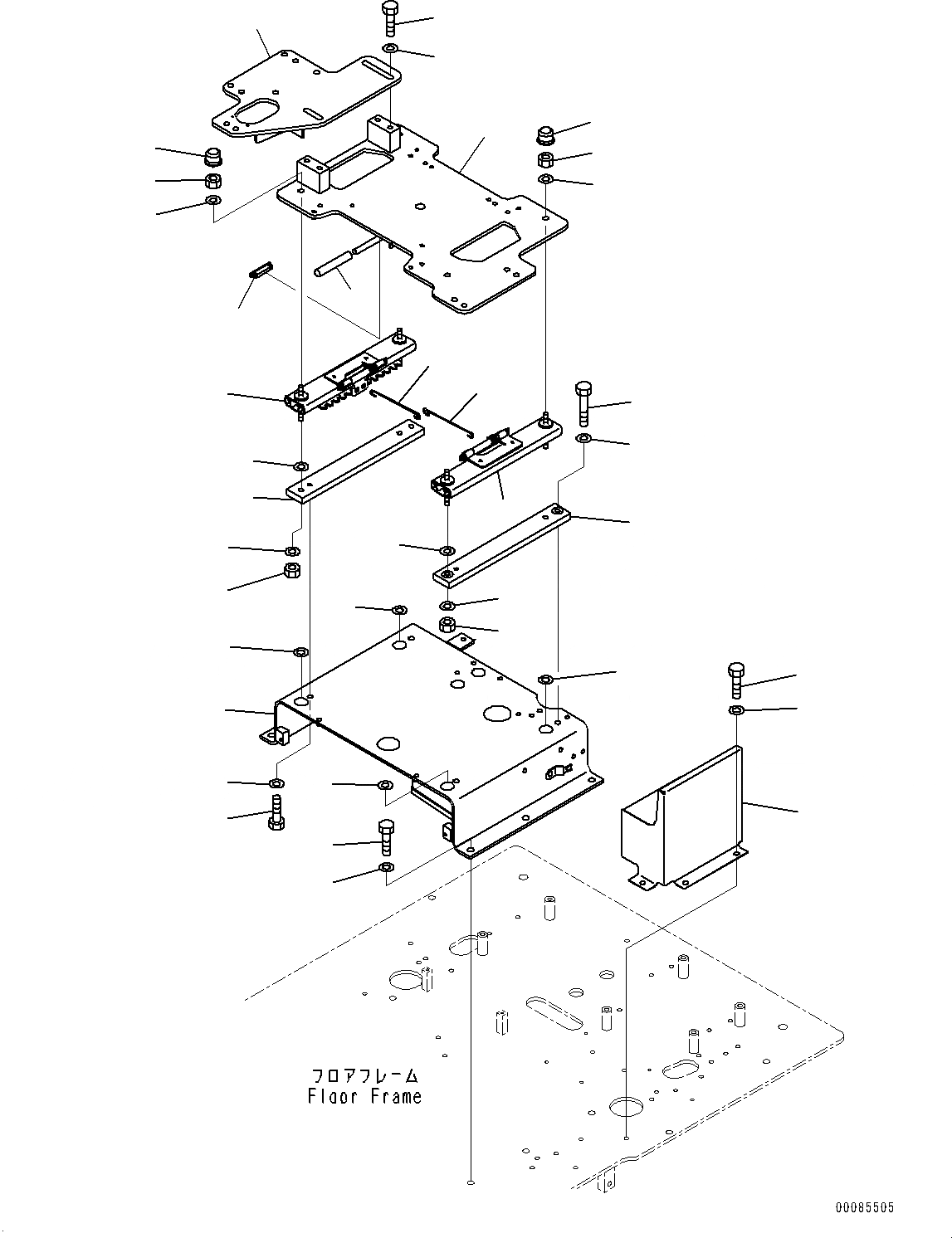 フロアフレーム
Floor Frame

00085505