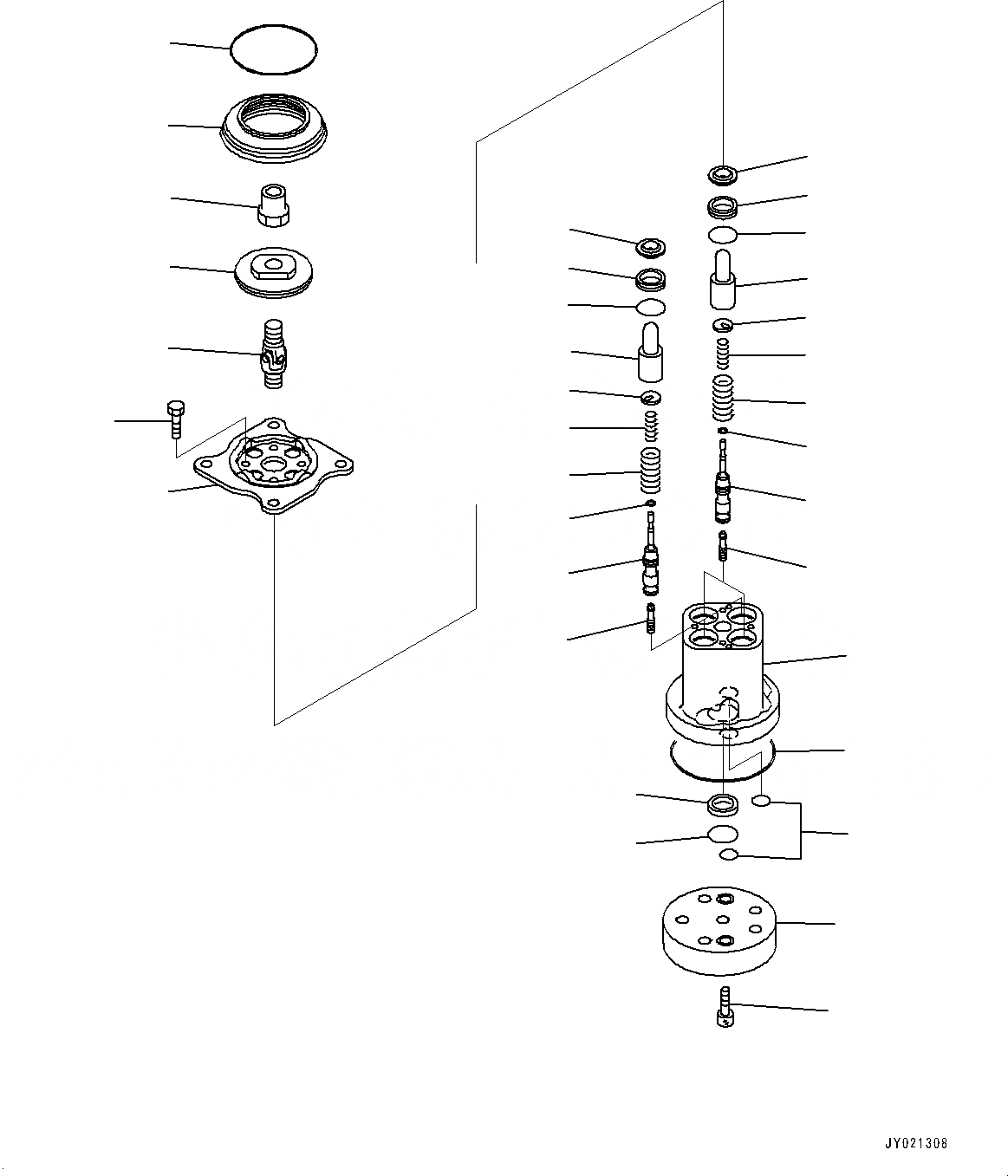 JY021308