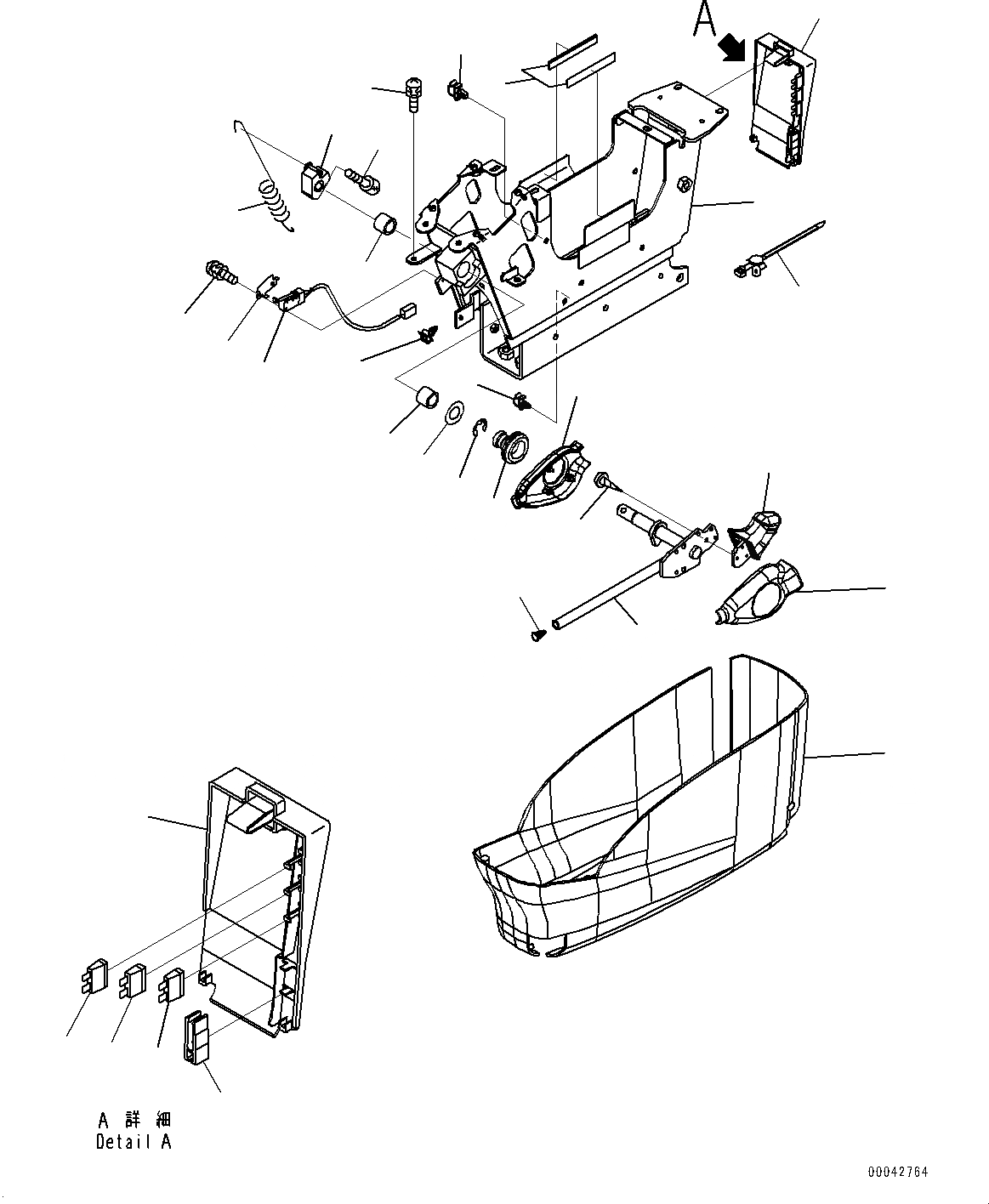 A

A 詳 細
Detail A

00042764