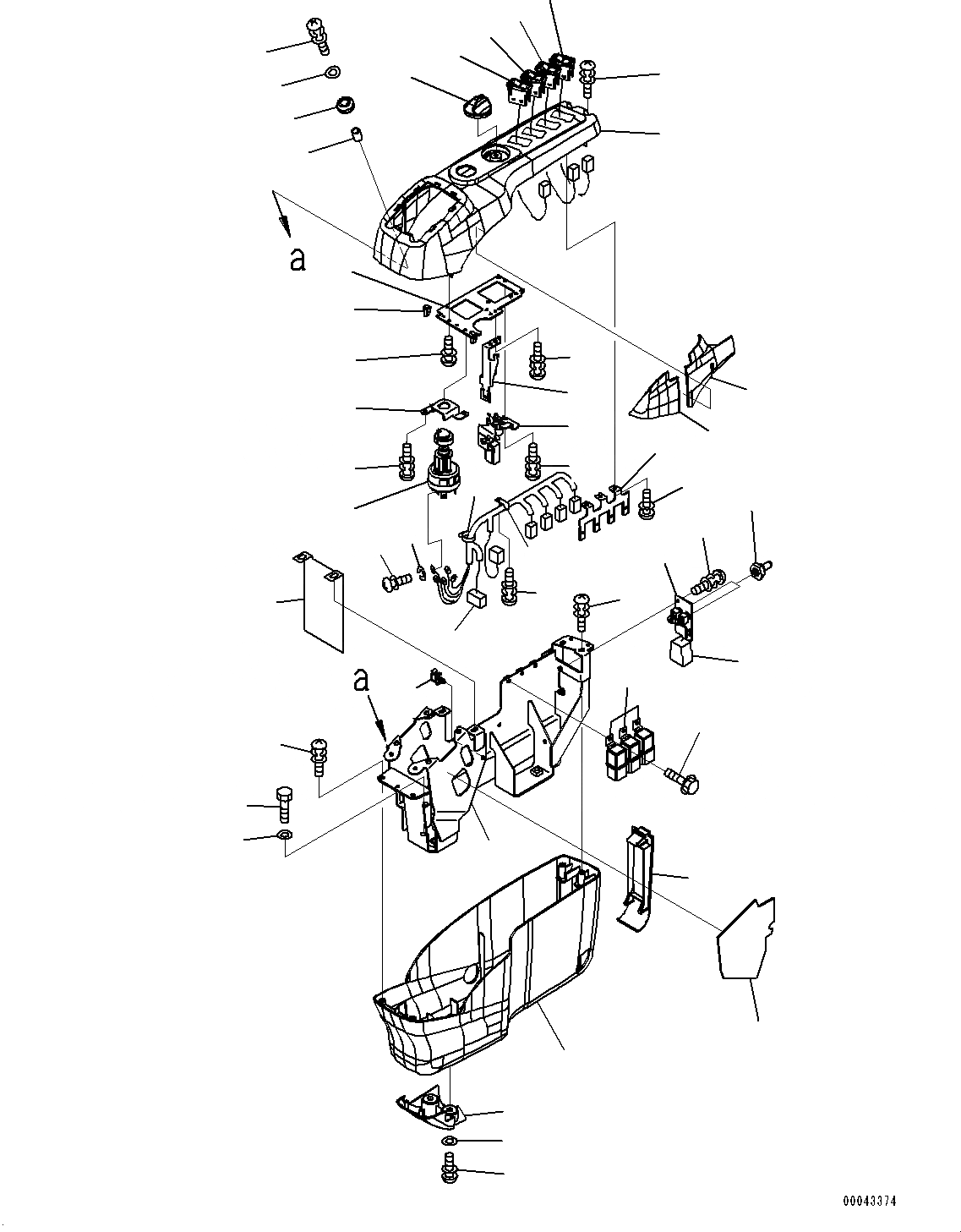 a

a

00043374