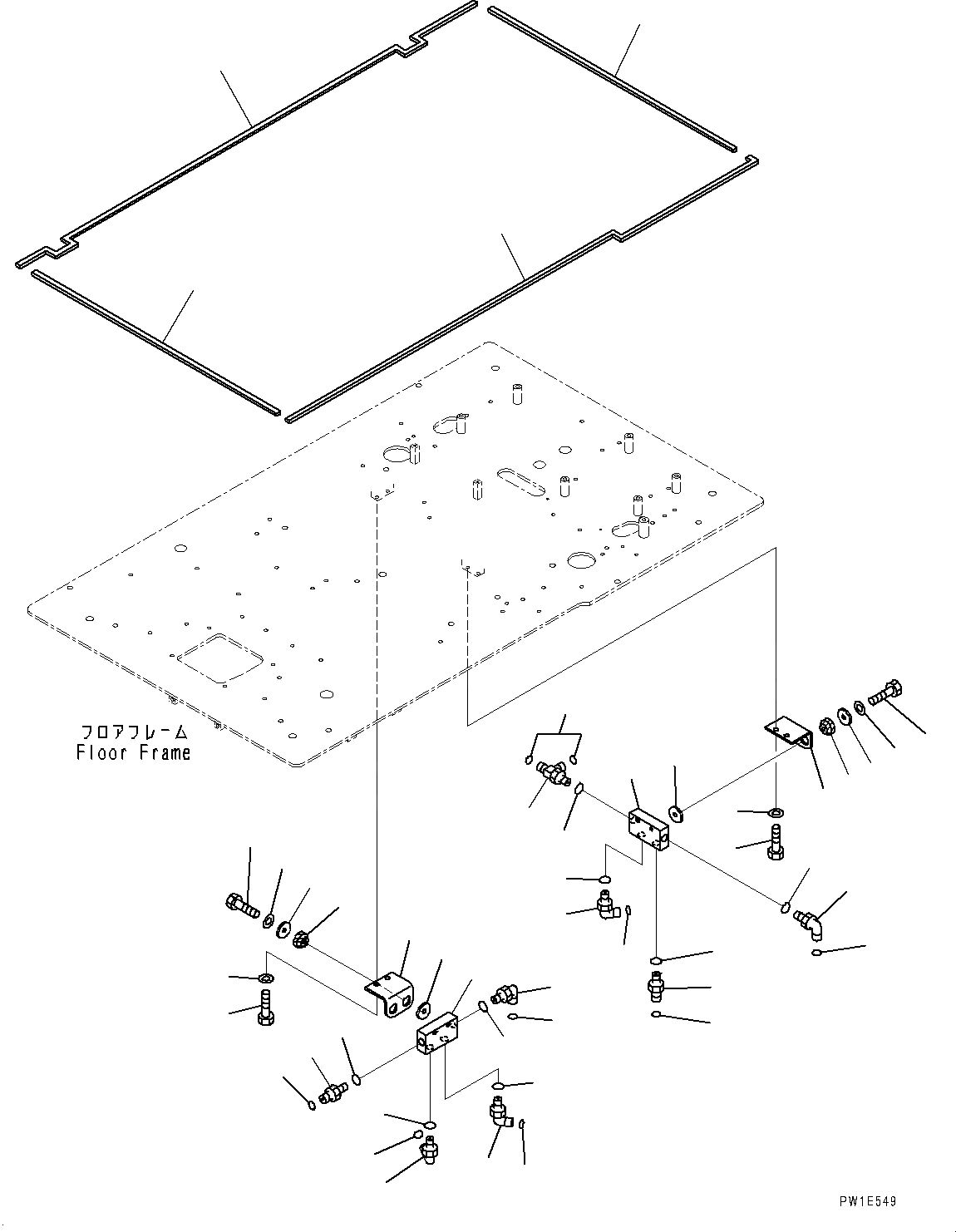 フロアフレーム
Floor Frame

PW1E549