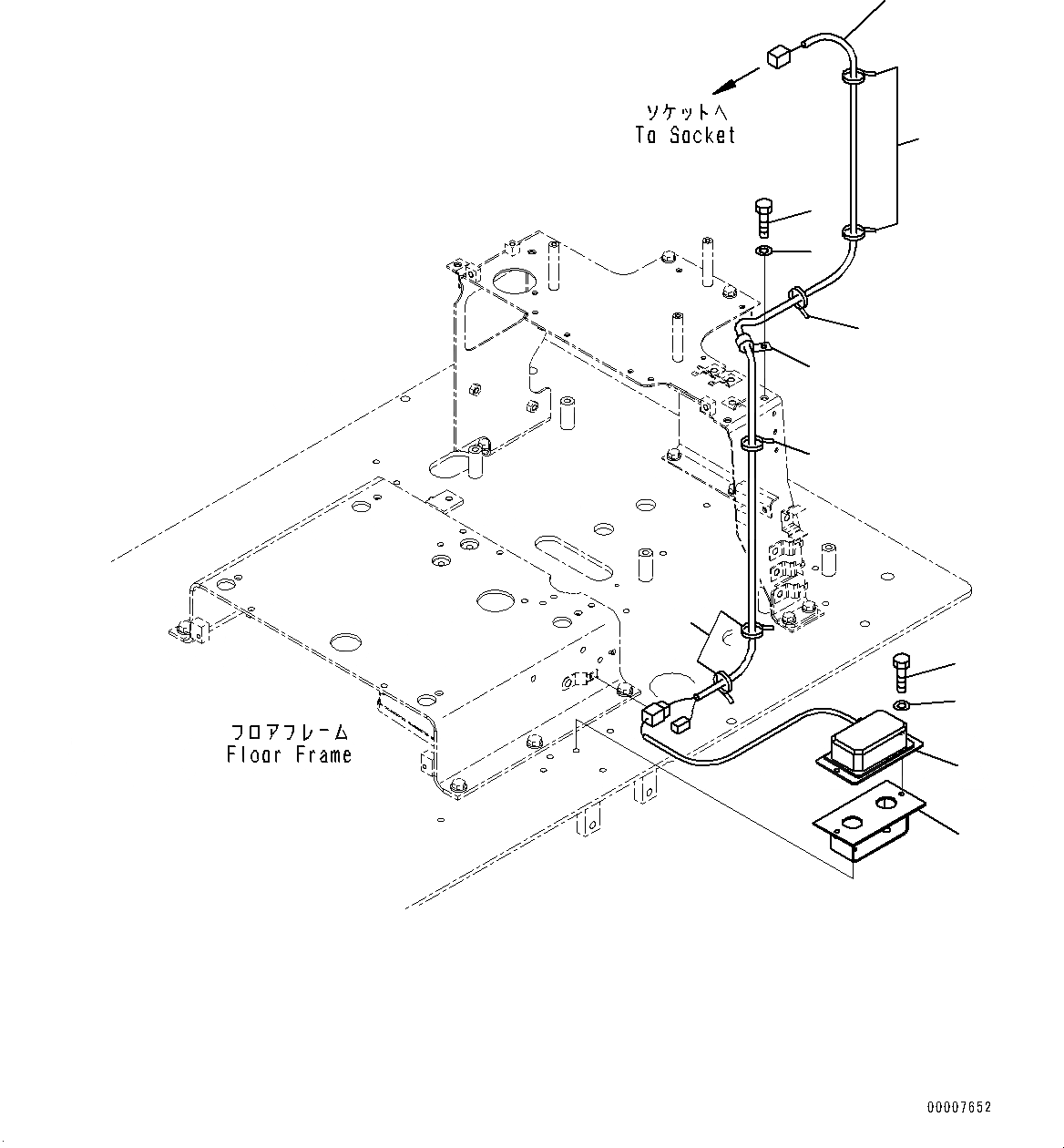 ソケットへ
To Socket

フロアフレーム
Floor Frame

00007652