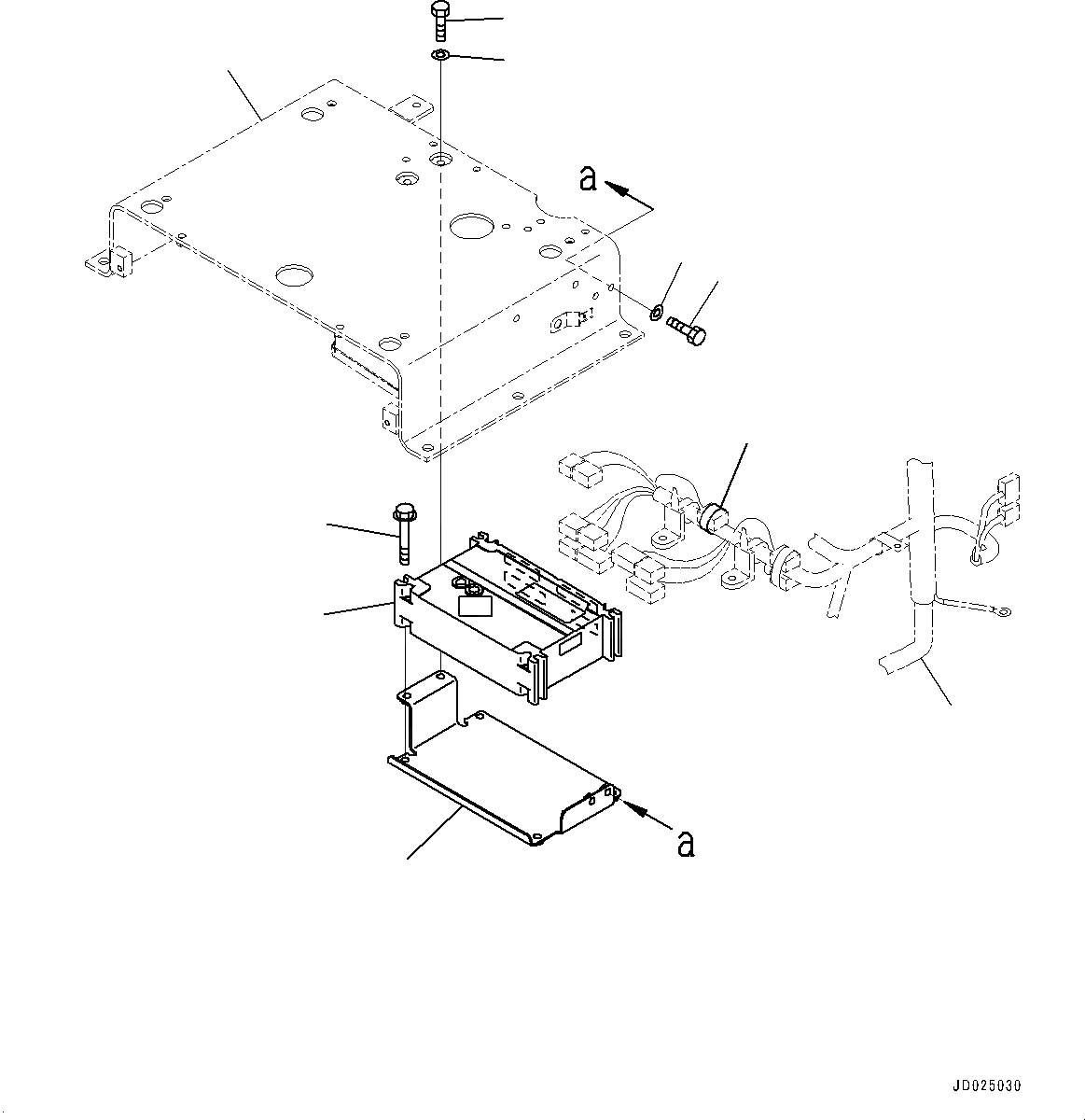 a

a

JD025030