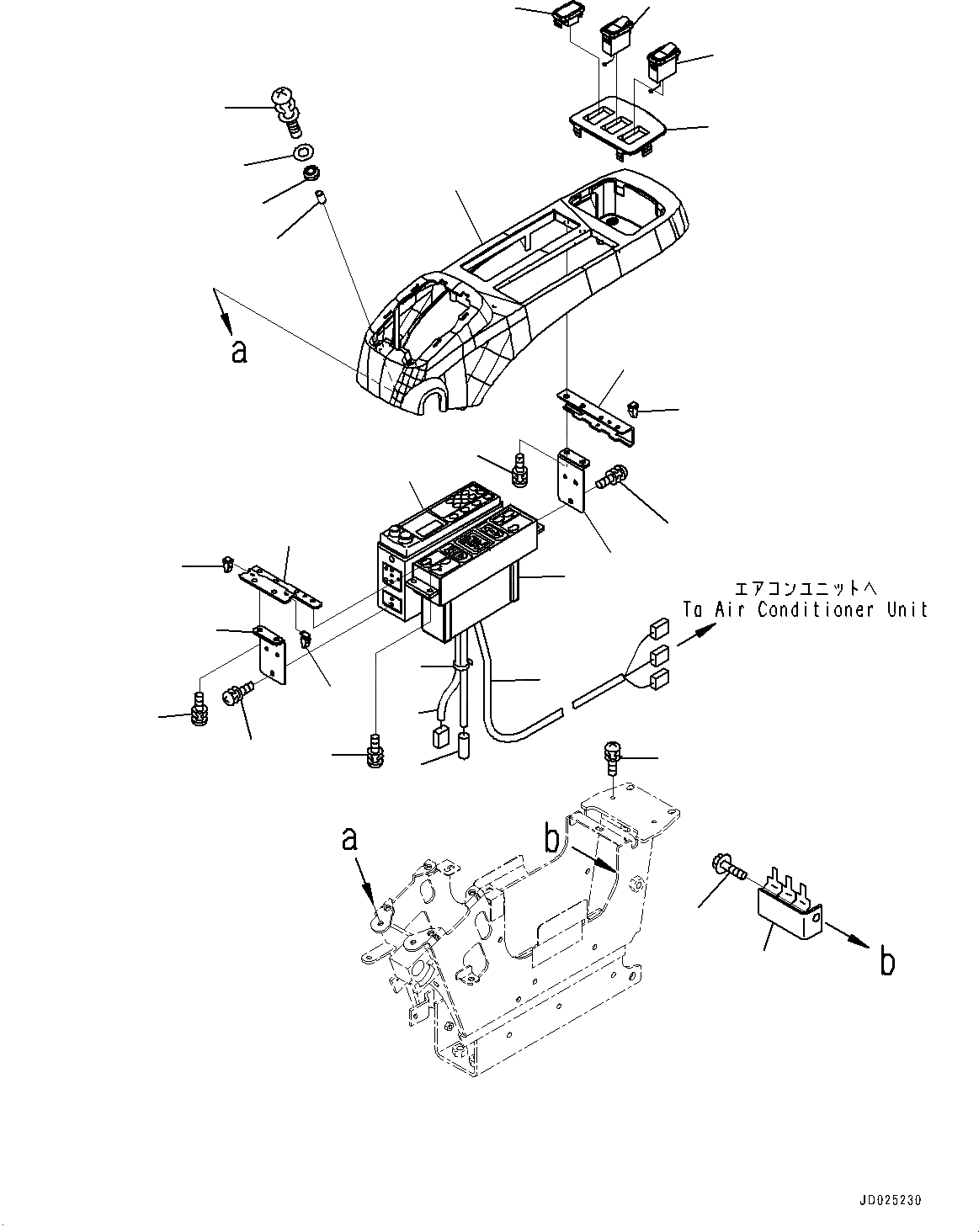 a

エアコンユニットへ
To Air Conditioner Unit

a

b

b

JD025230