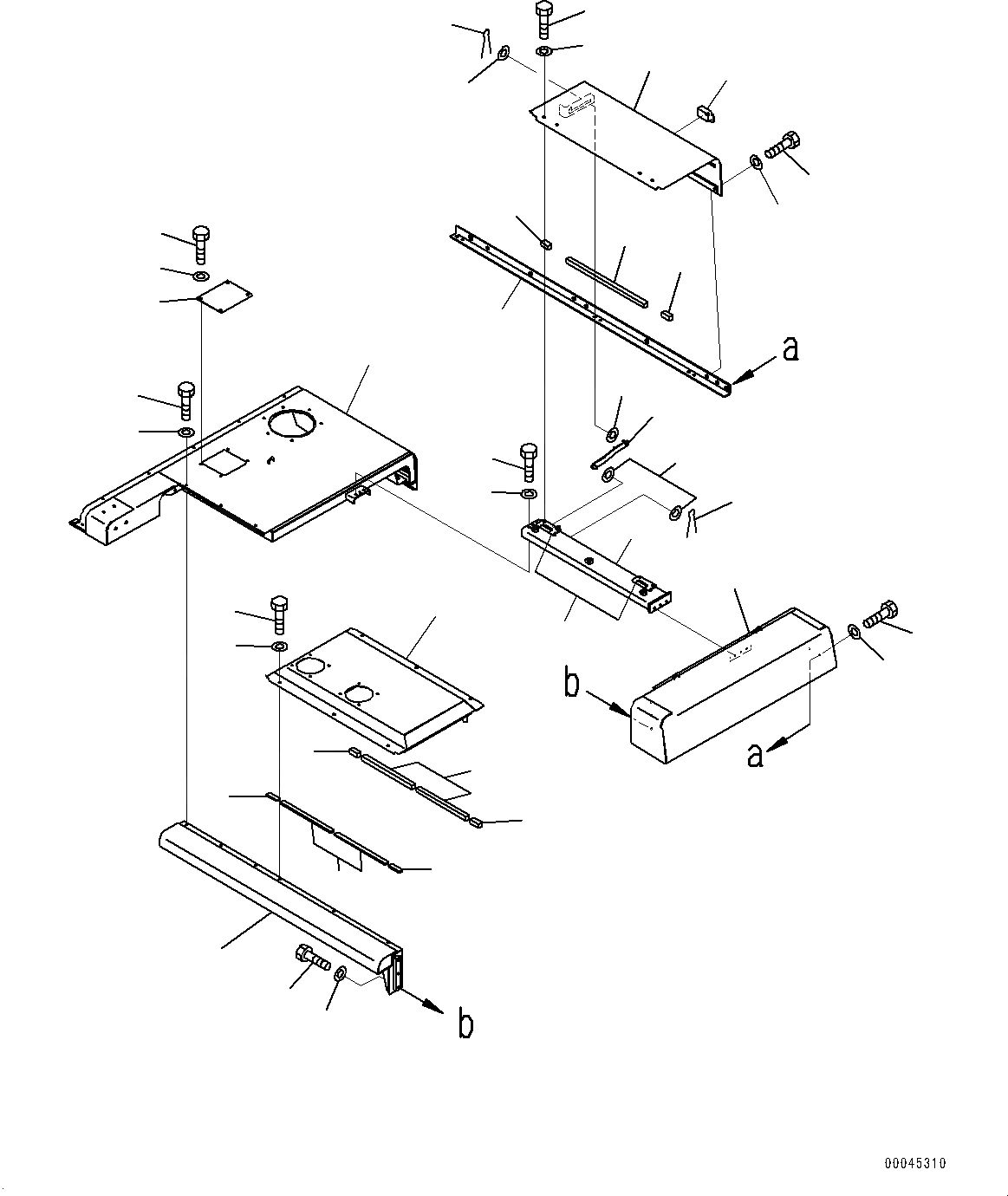 a

b

a

b

00045310