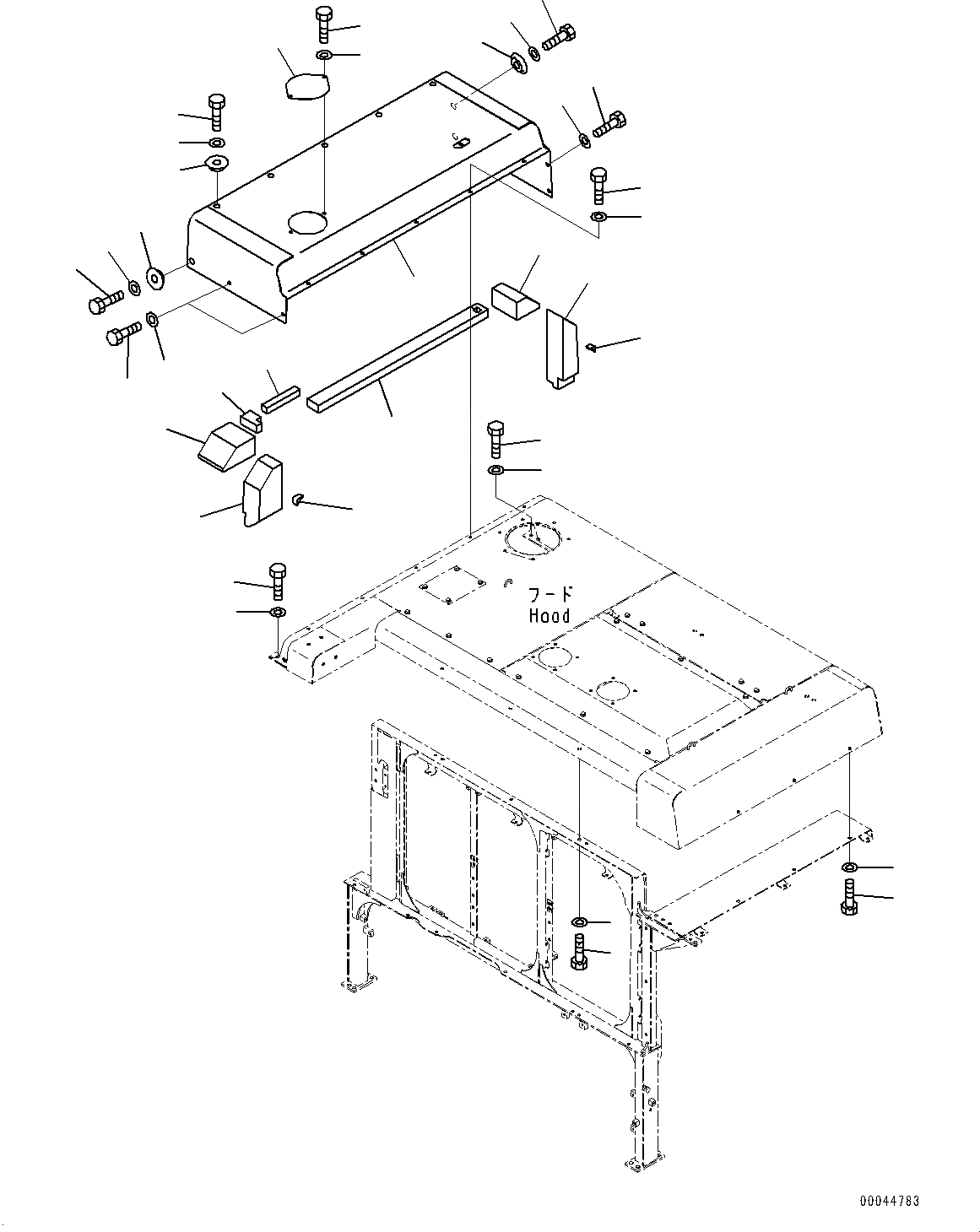 フード
Hood

00044783