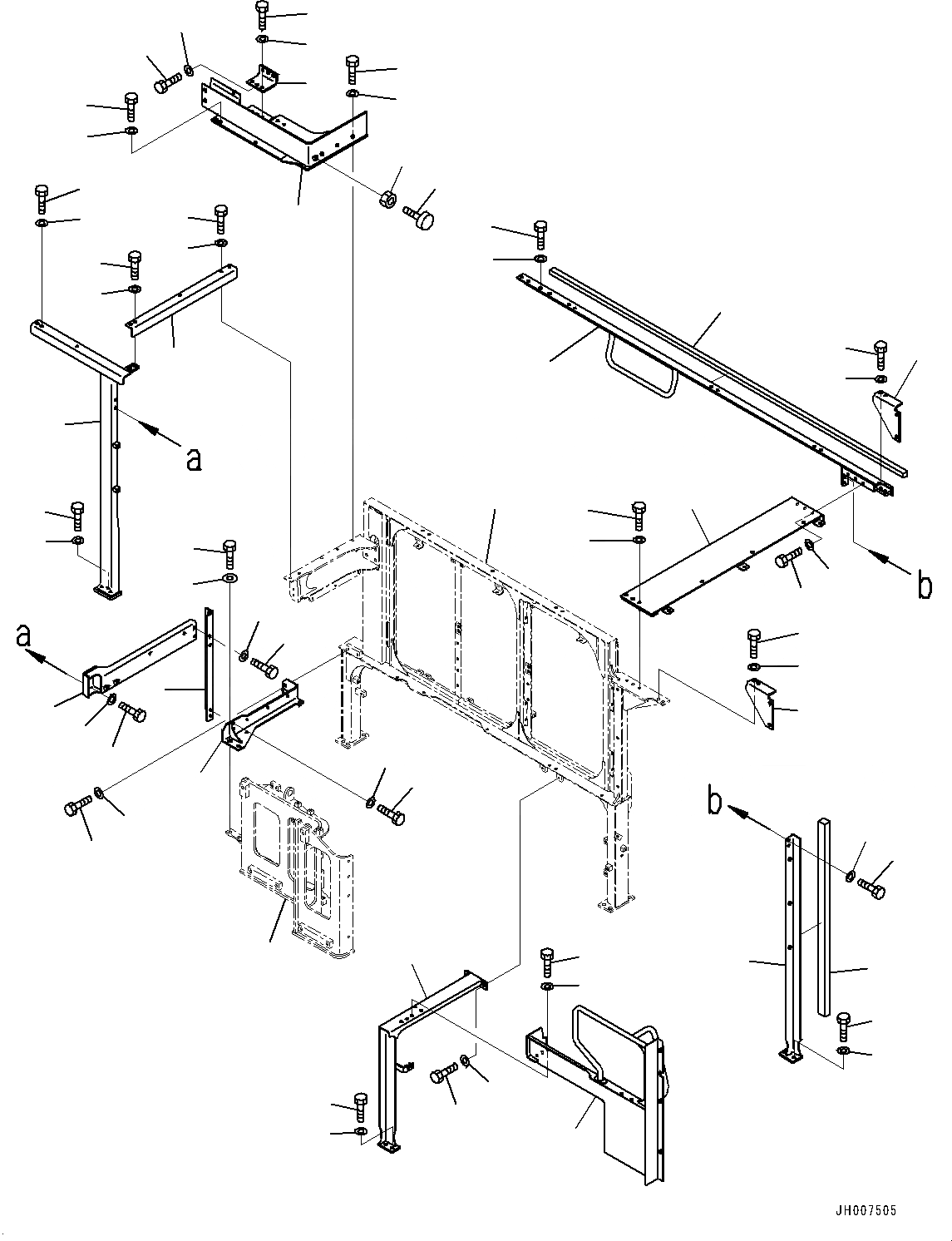 a
b
a
b
JH007505