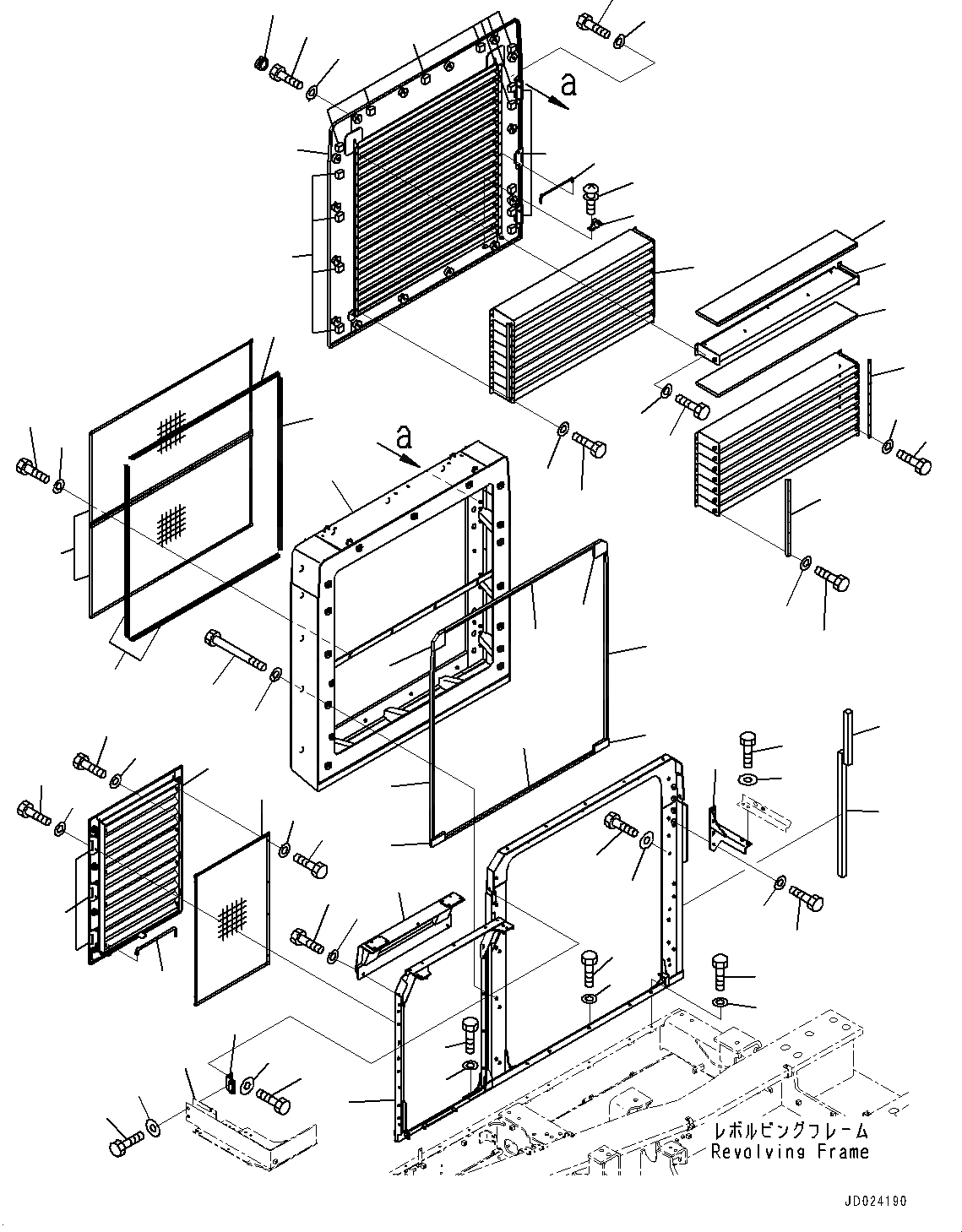 a

a

レボルビングフレーム
Revolving Frame

JD024190