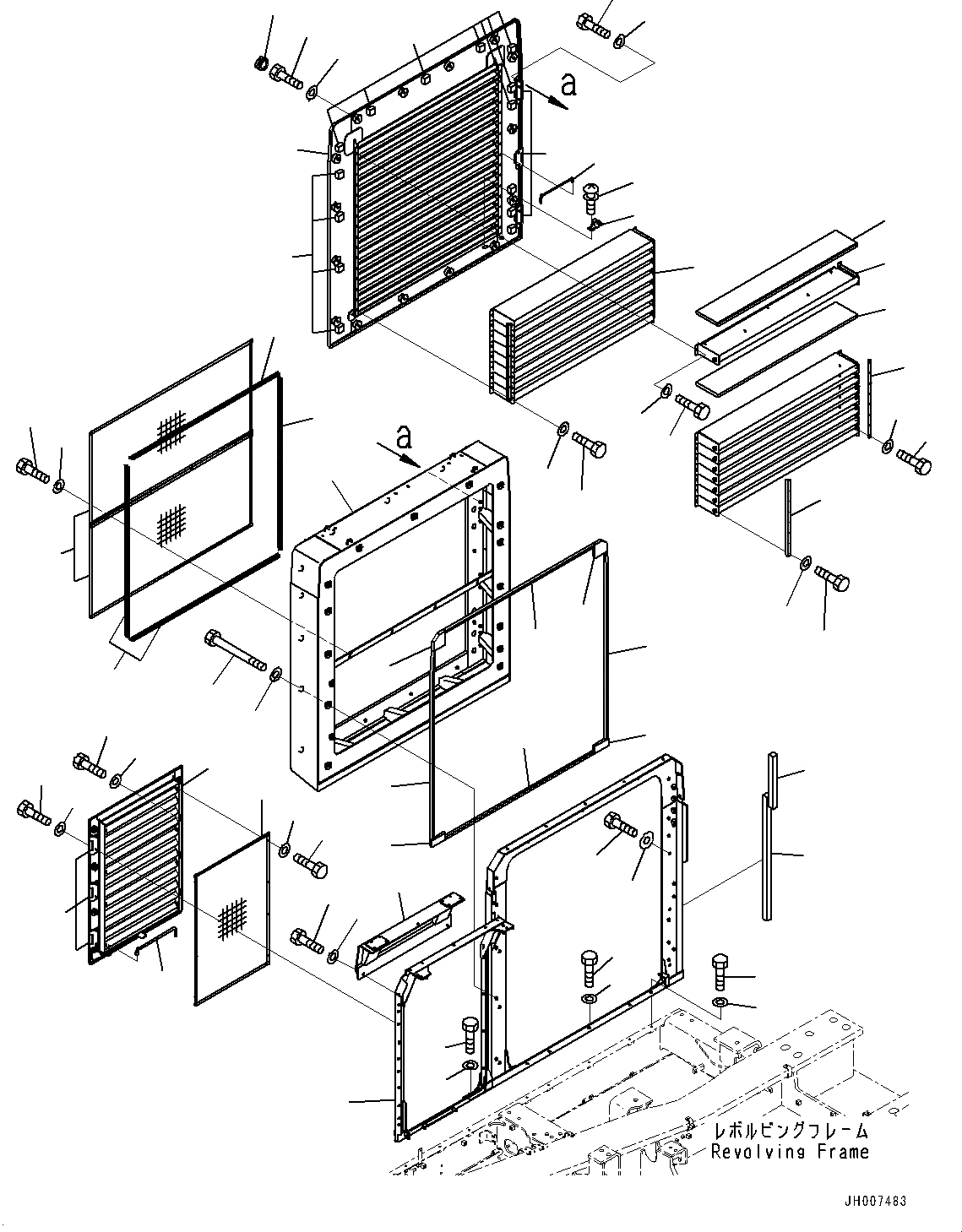 a

a

レボルビングフレーム
Revolving Frame

JH007483