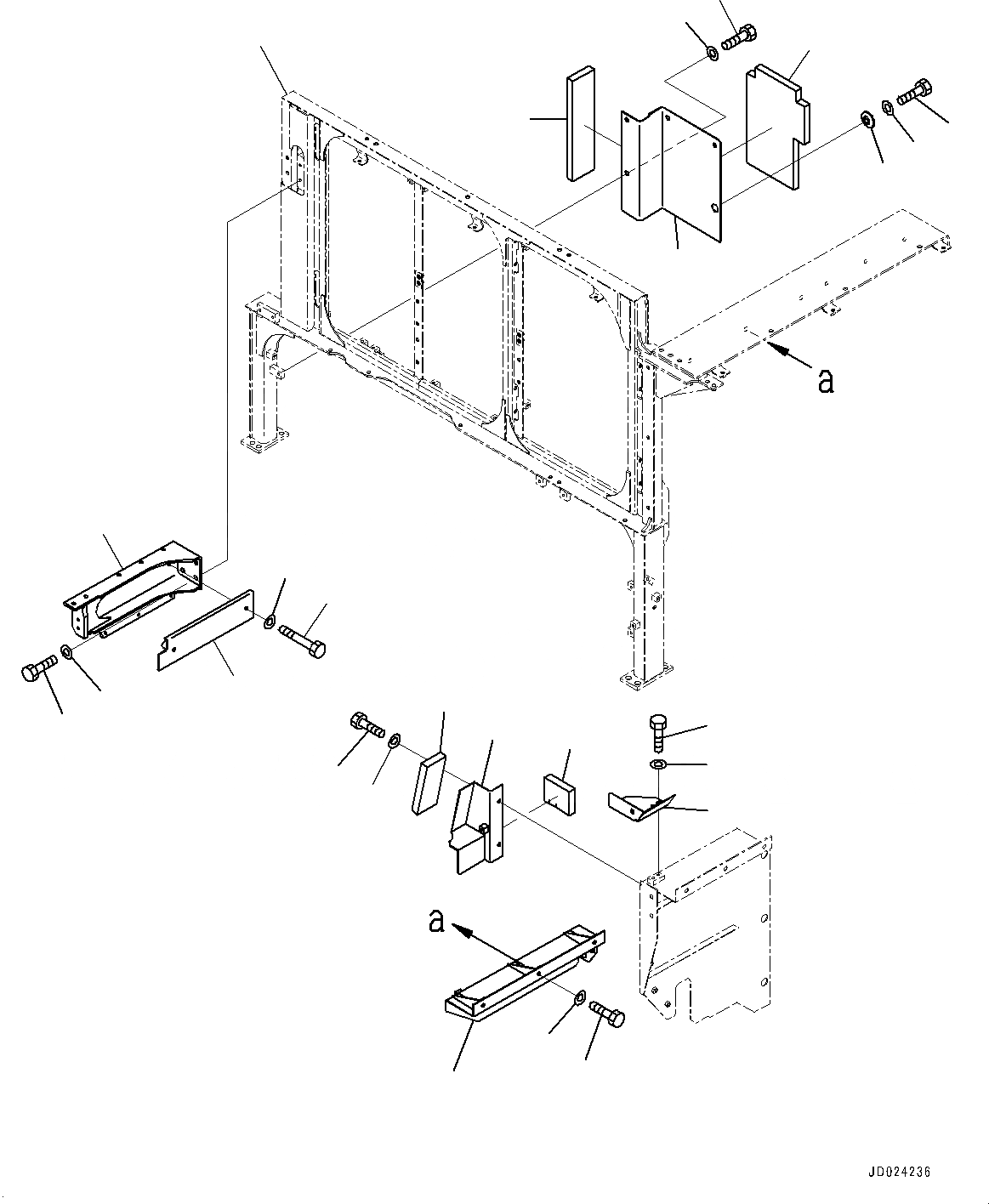 a

a

JD024236