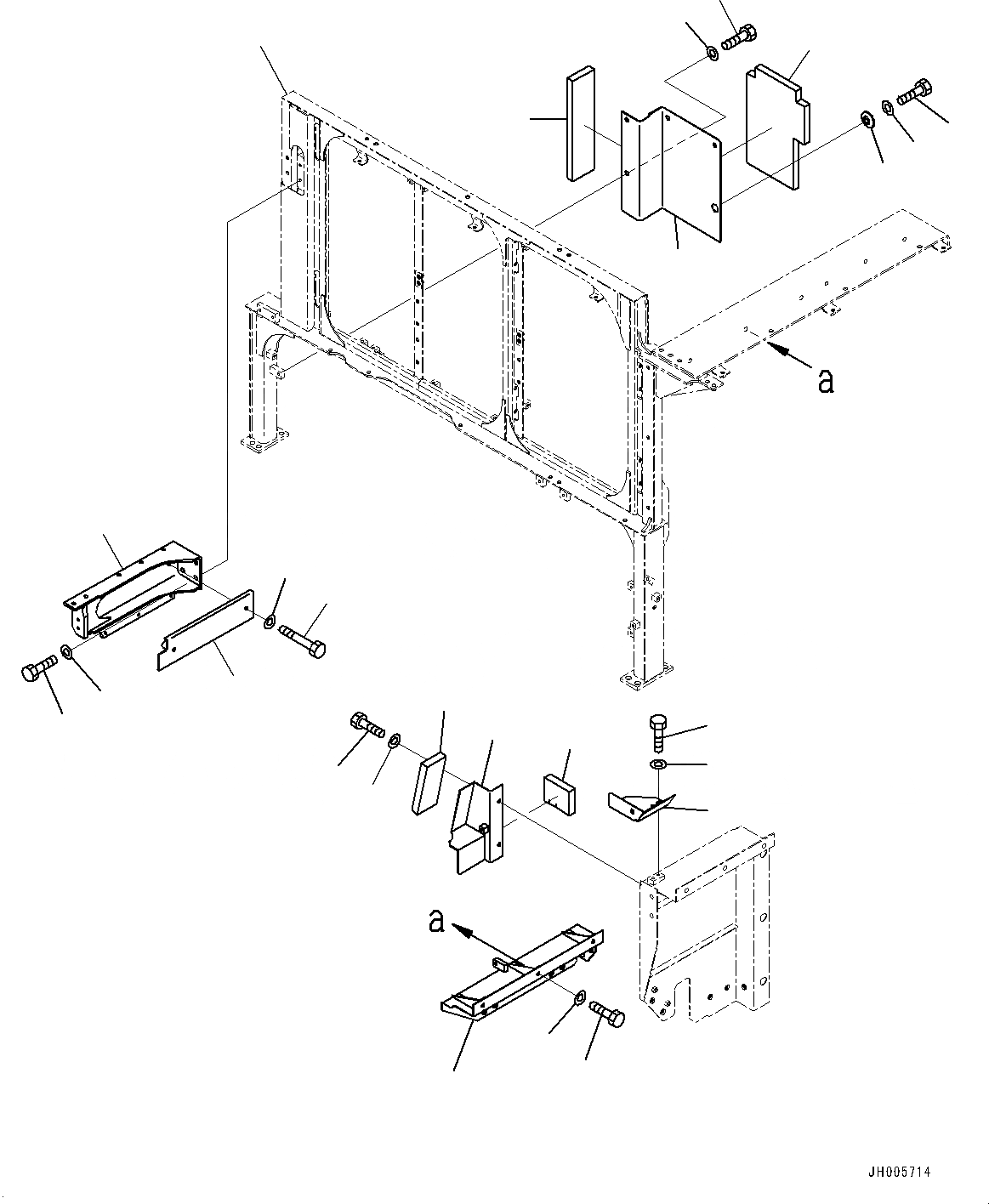 a

a

JH005714