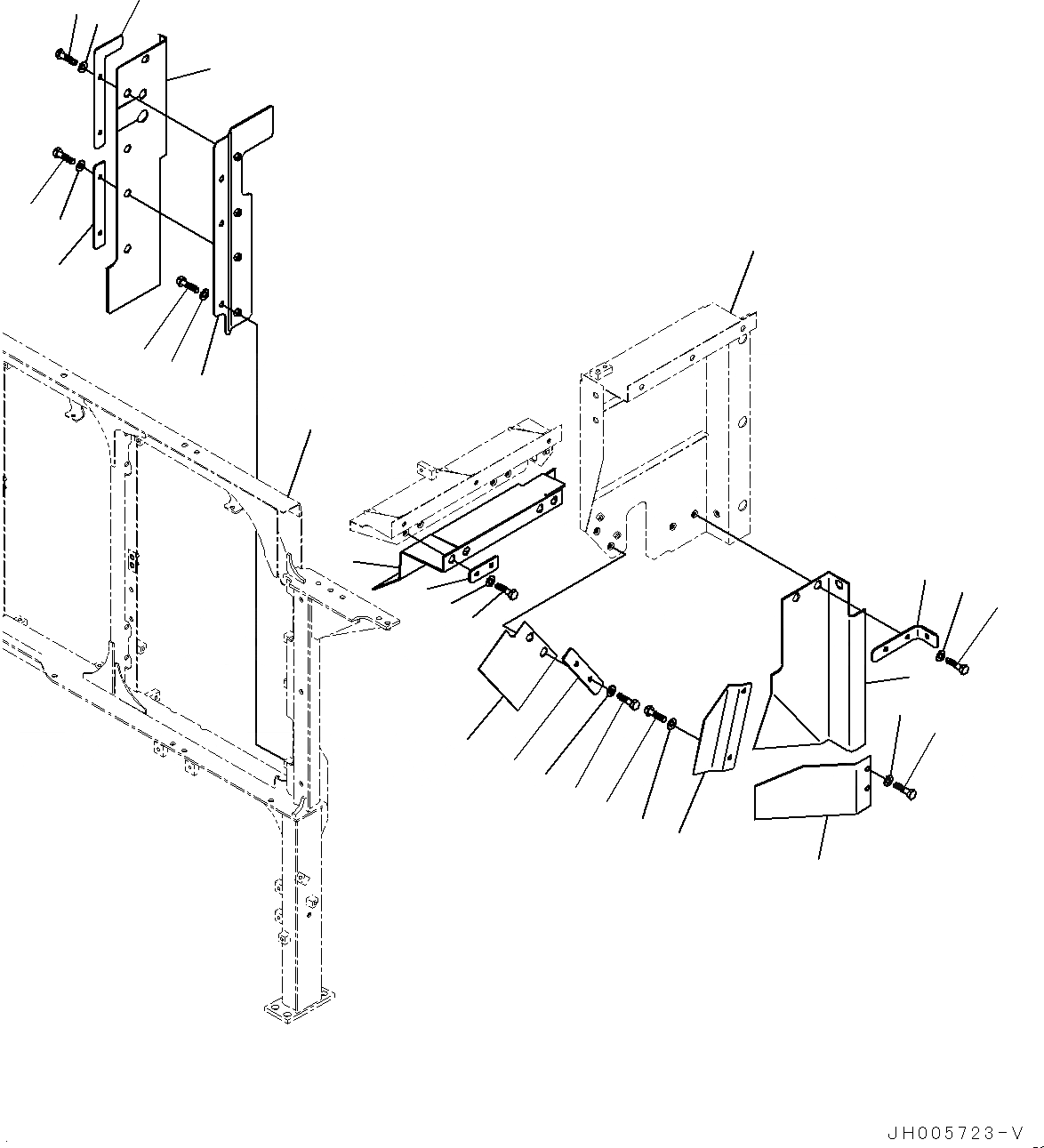 JH005723-V