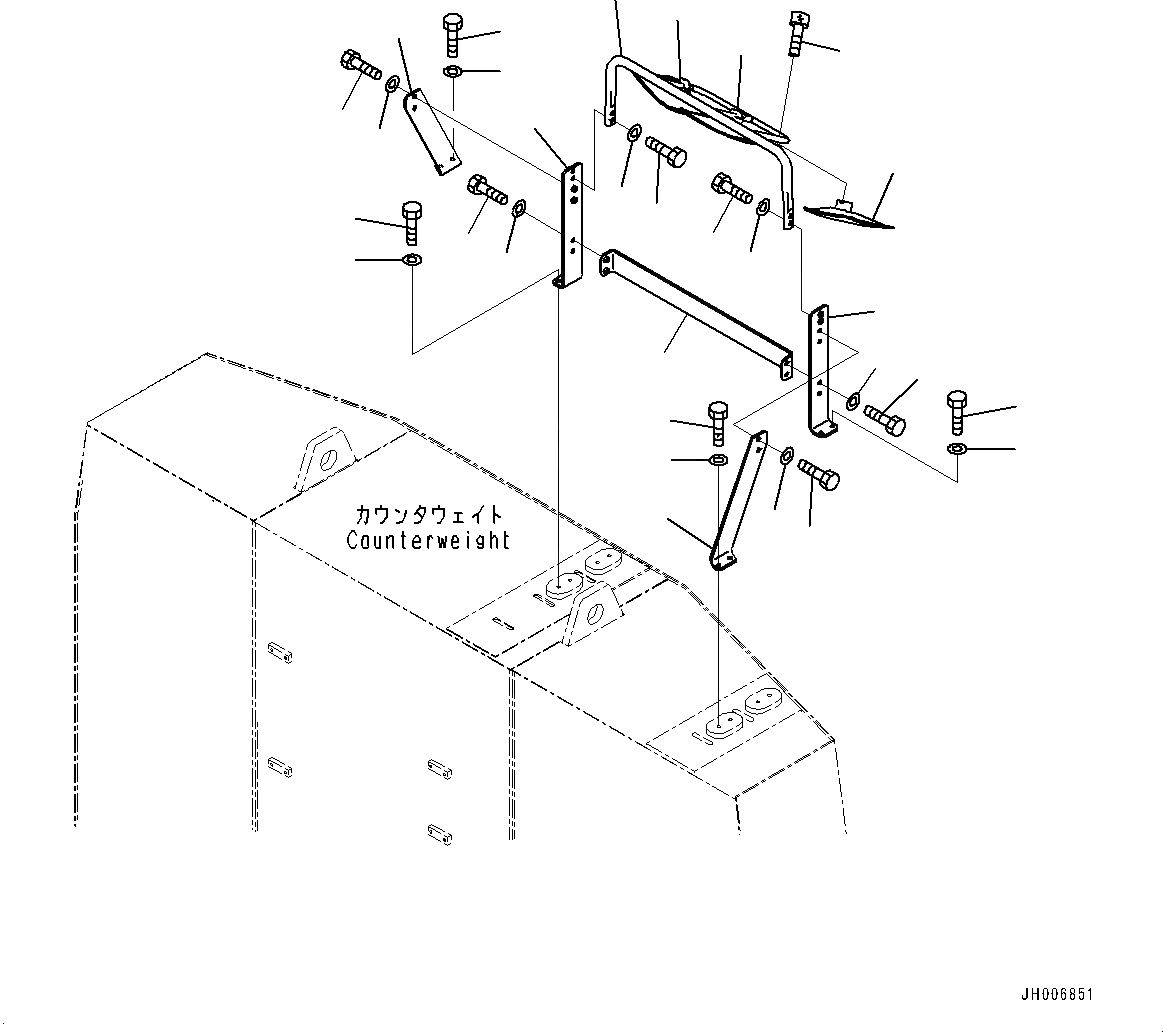 カウンタウェイト
Counterweight

JH006851