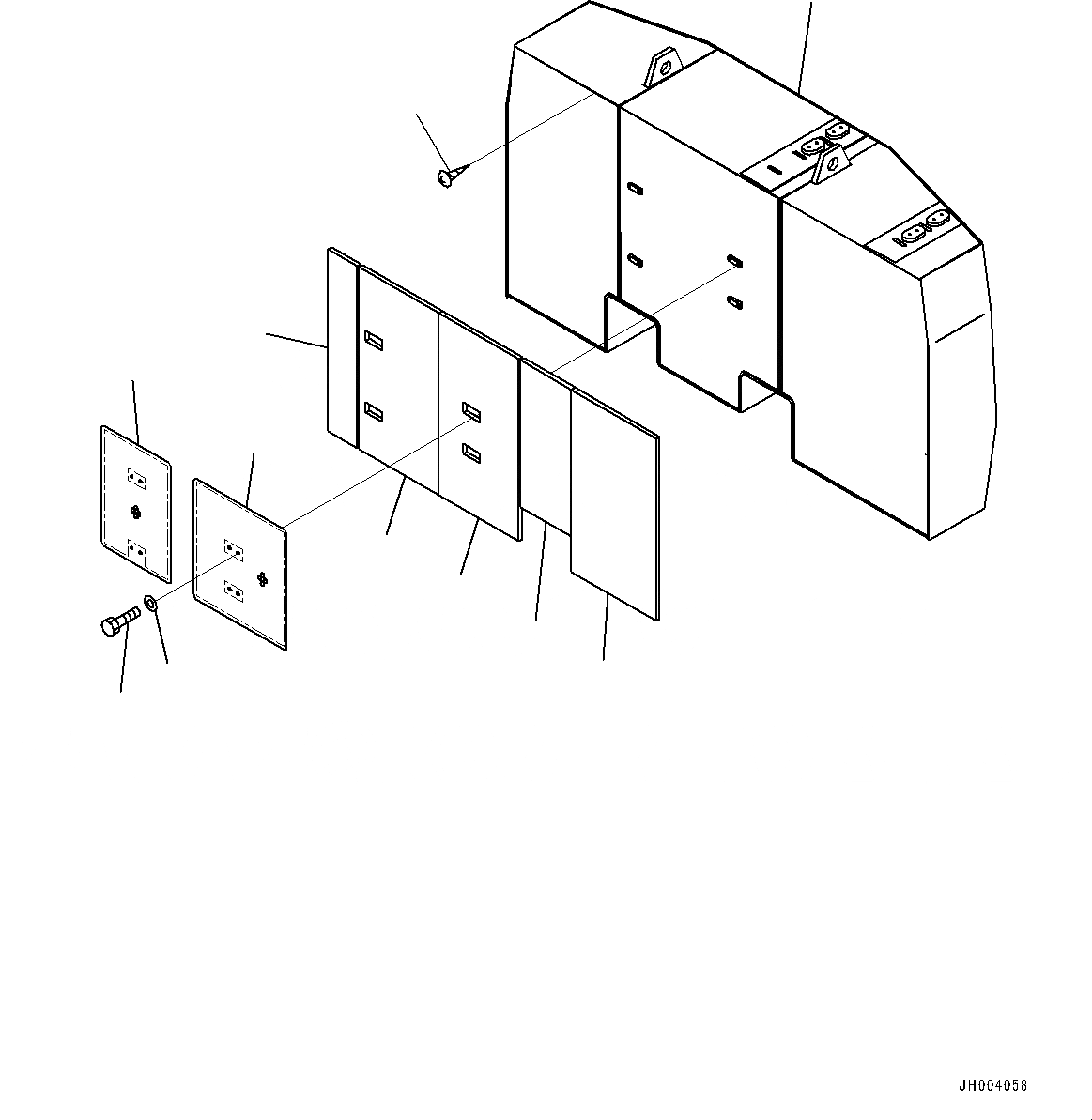 JH004058