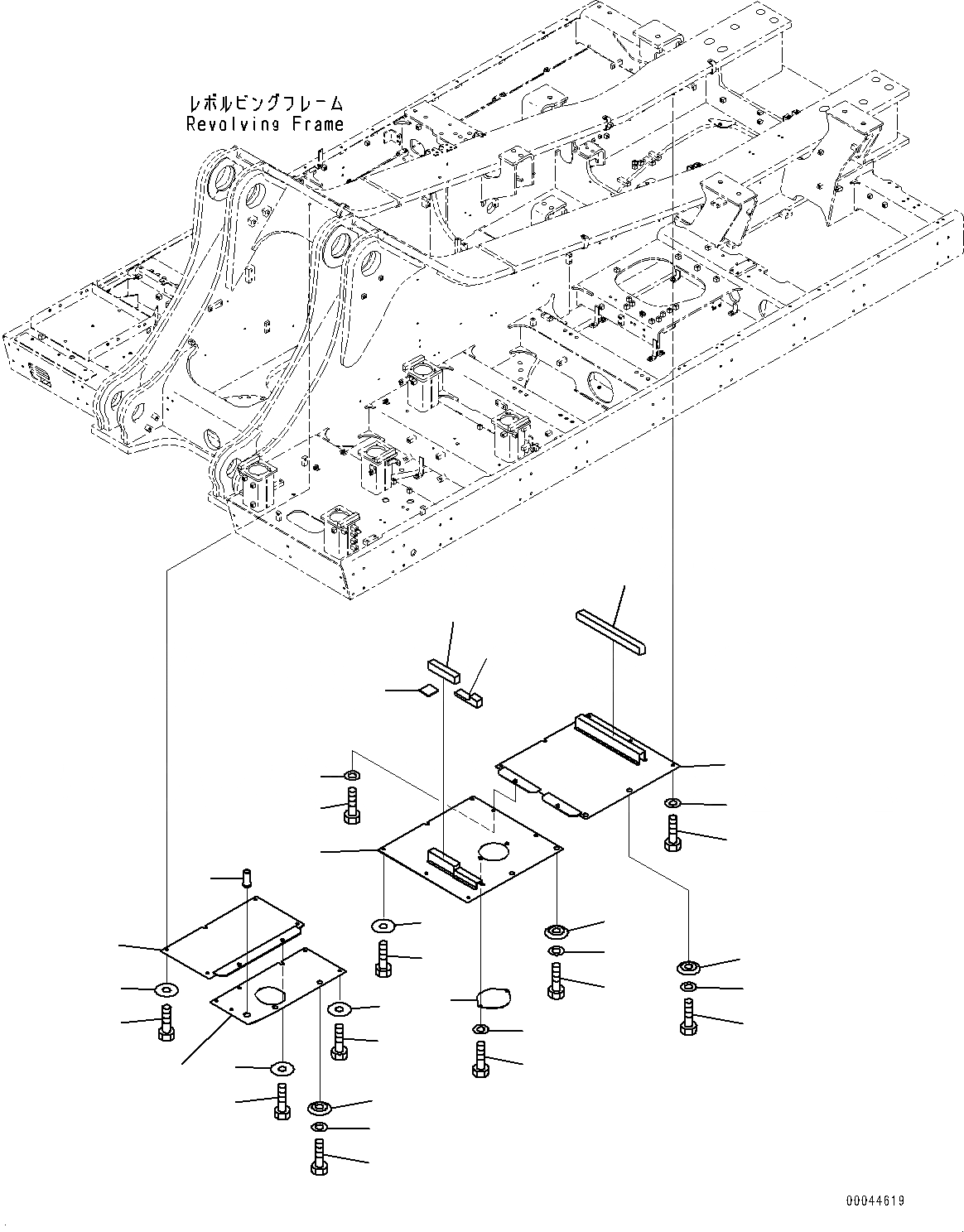 レボルビングフレーム
Revolving Frame

00044619