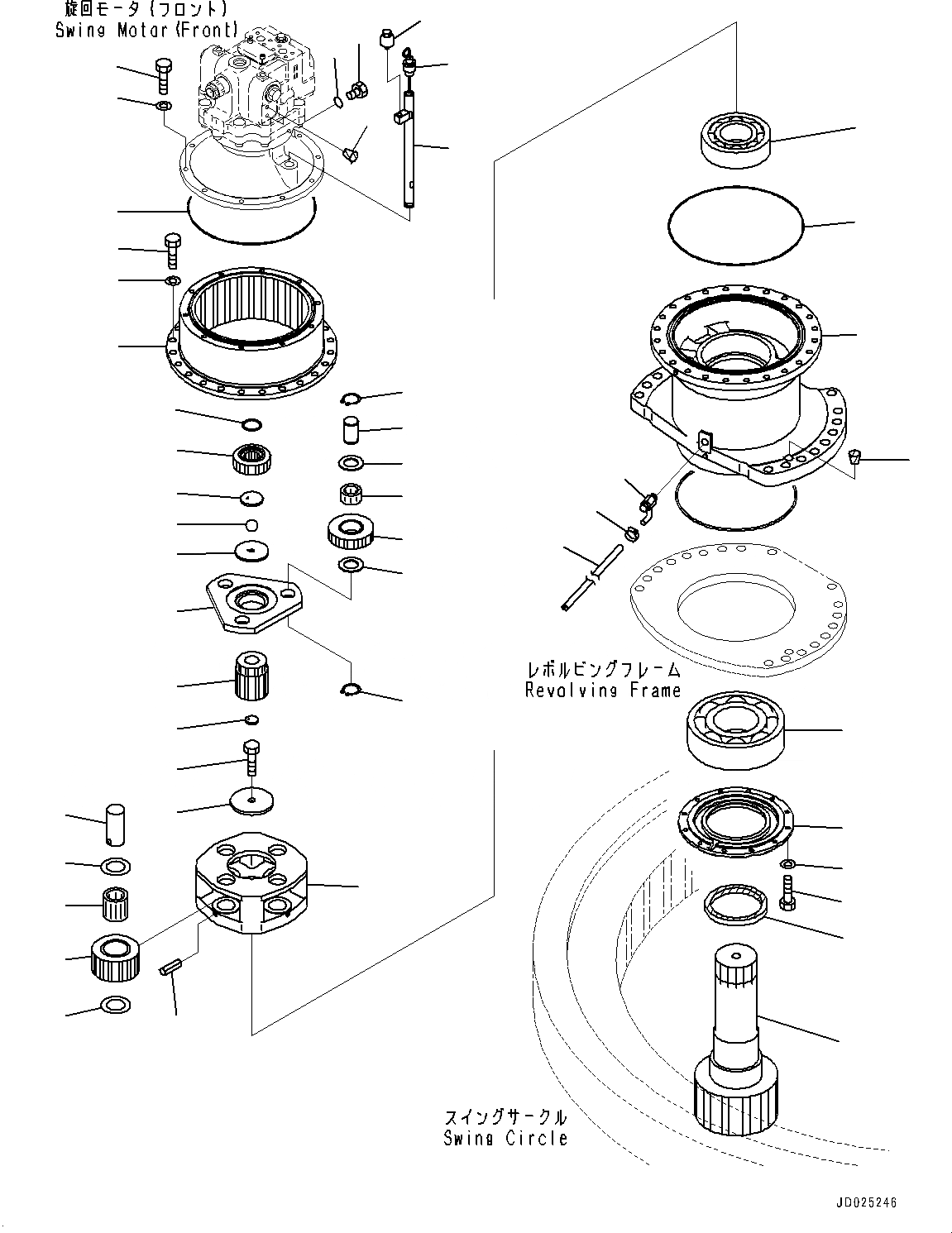 旋回モータ(フロント)
Swing Motor(Front)

レボルビングフレーム
Revolving Frame

スイングサークル
Swing Circle

JD025246