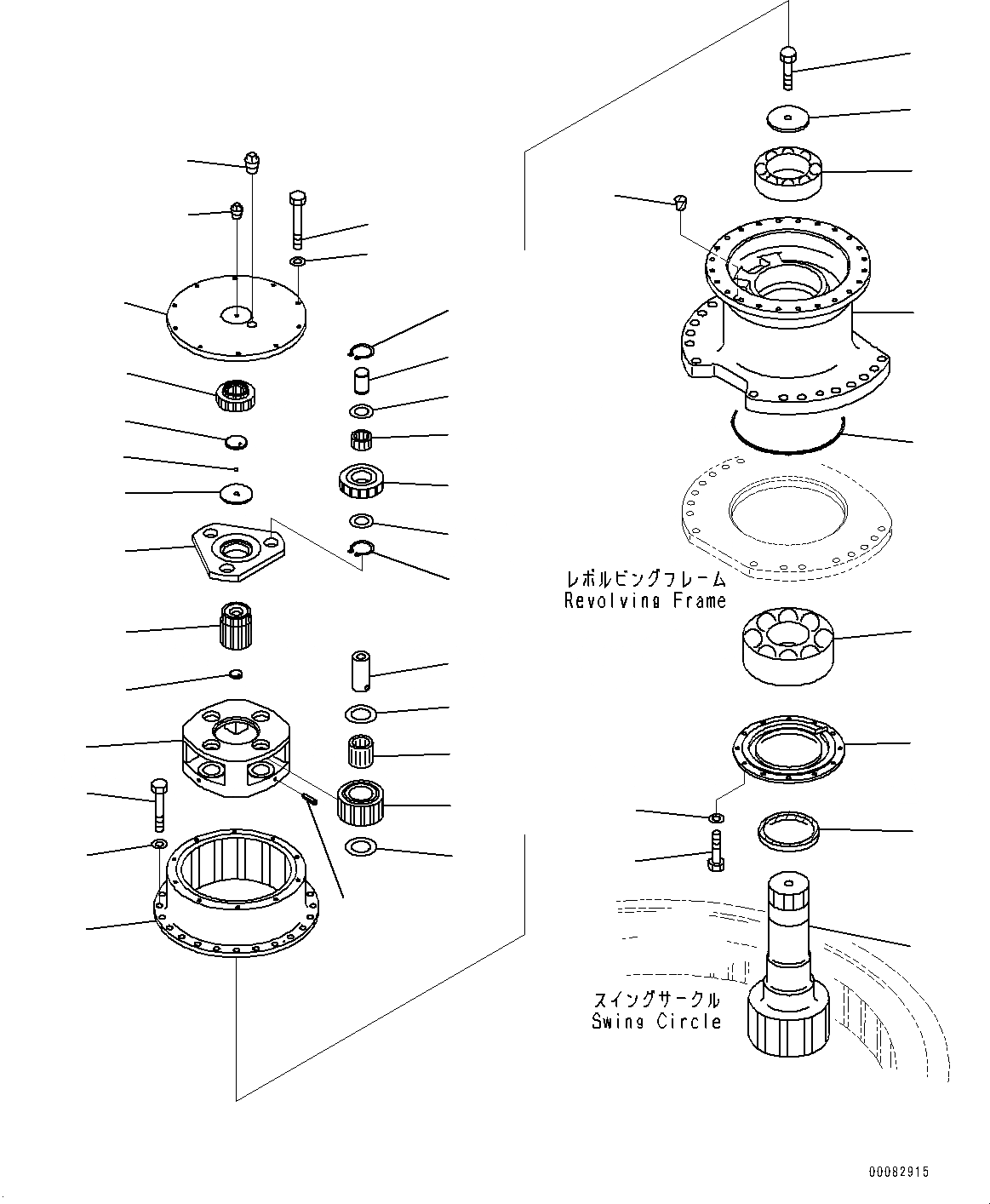 レボルビングフレーム
Revolving Frame

スイングサークル
Swing Circle

00082915