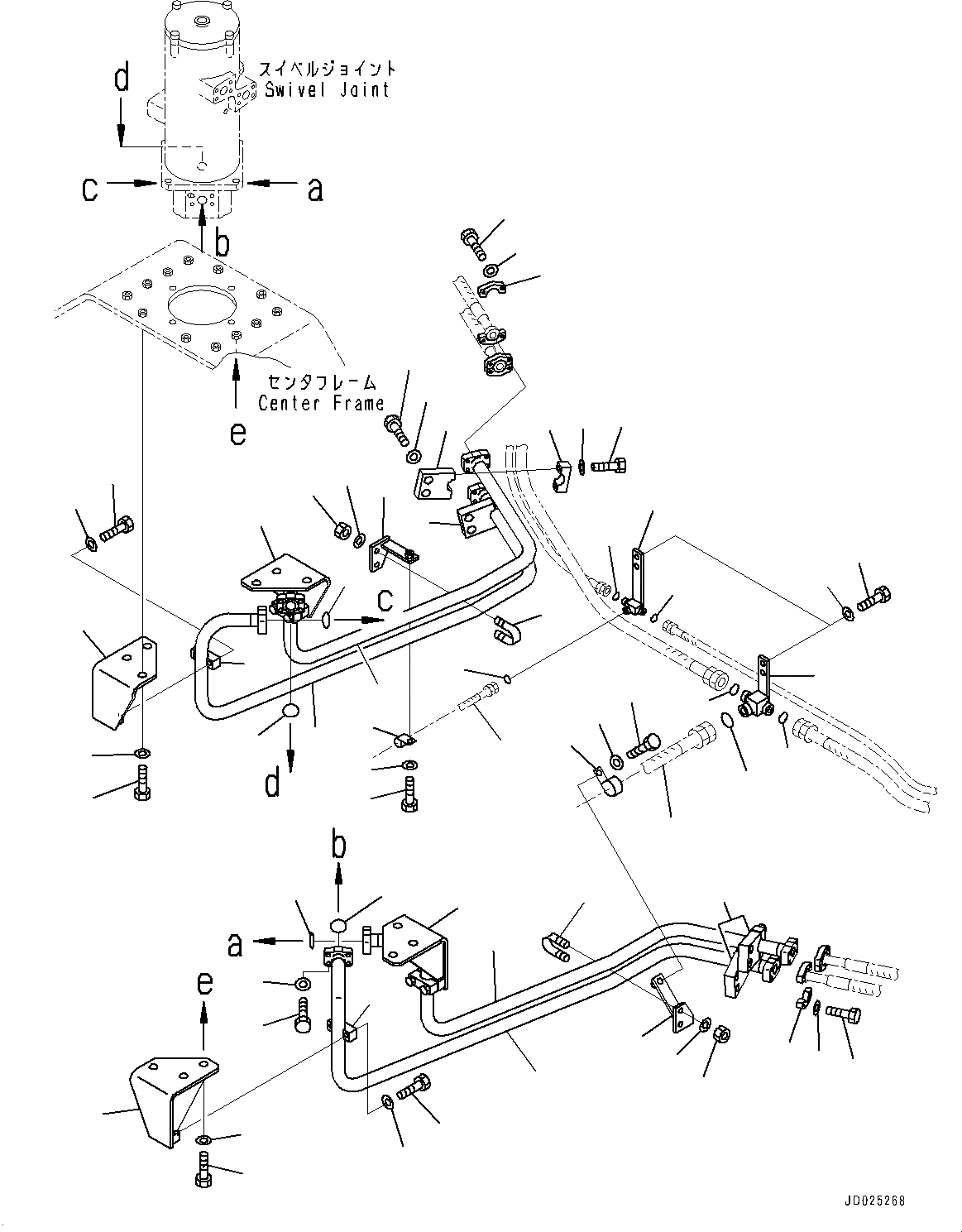 スイベルジョイント
Swivel Joint

d

c

a

b

センタフレーム
Center Frame

e

c

d

b

a

e

JD025268