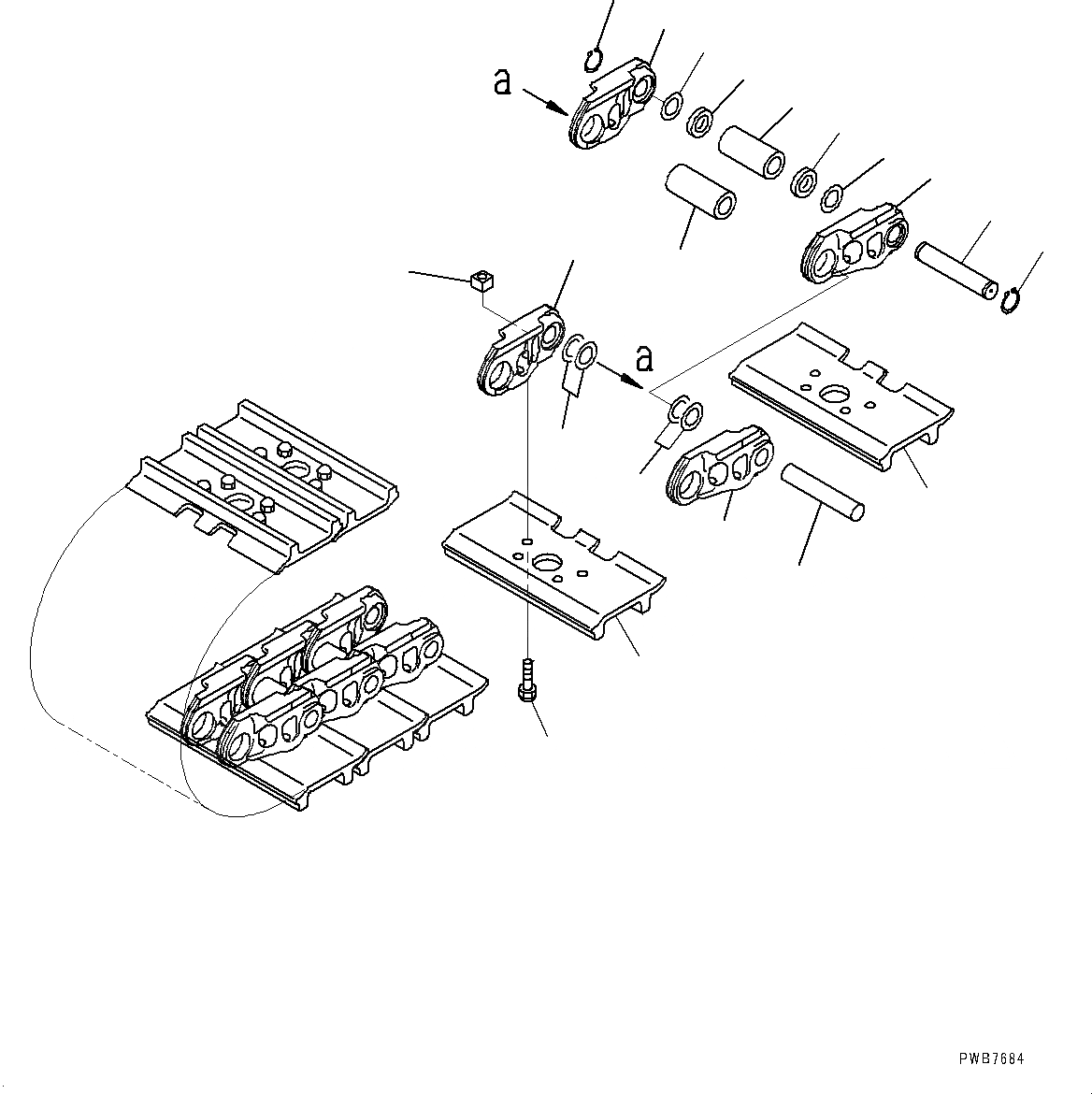 a

a

PWB7684