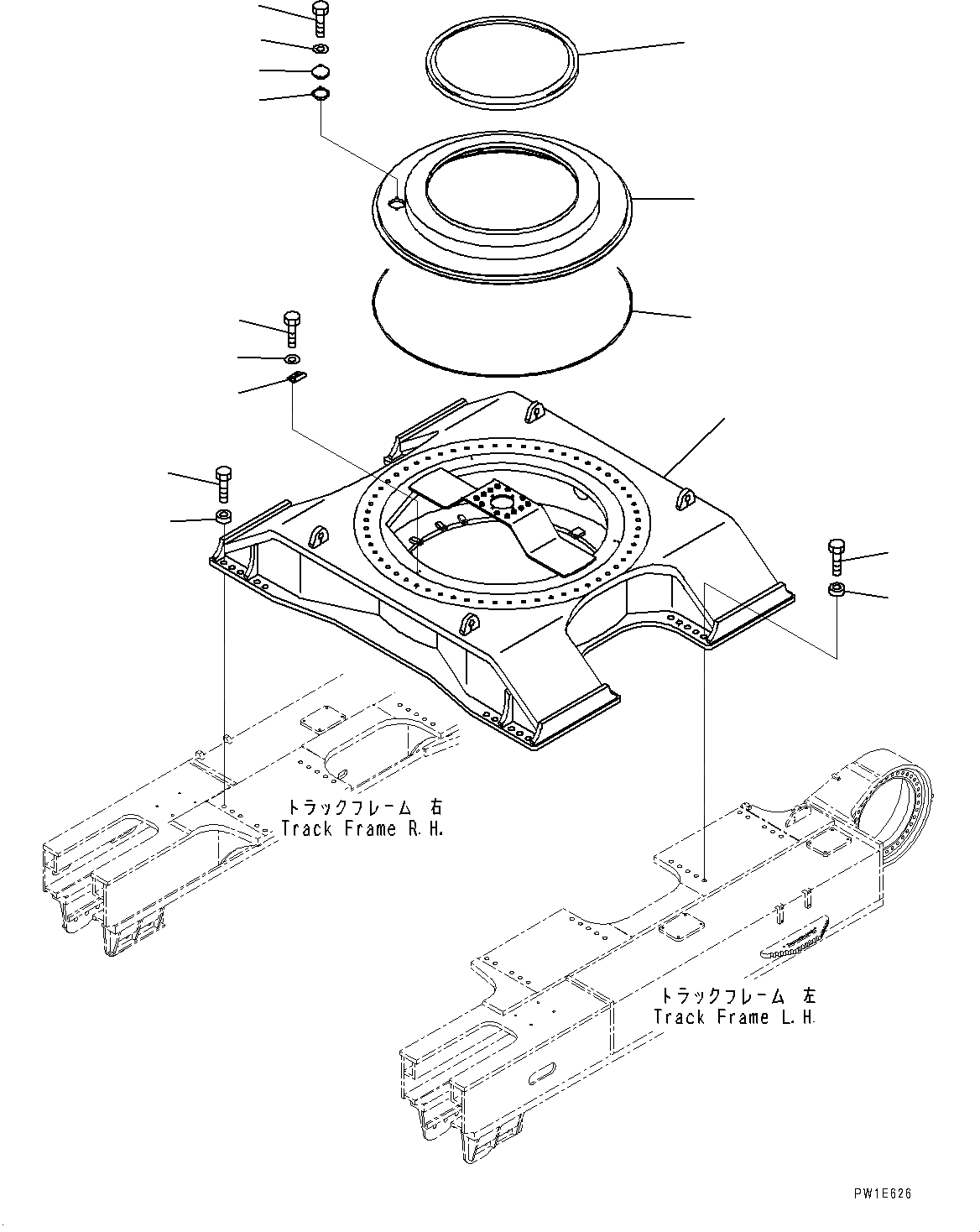 トラックフレーム 右
Track Frame R.H.

トラックフレーム 左
Track Frame L.H.

PW1E626