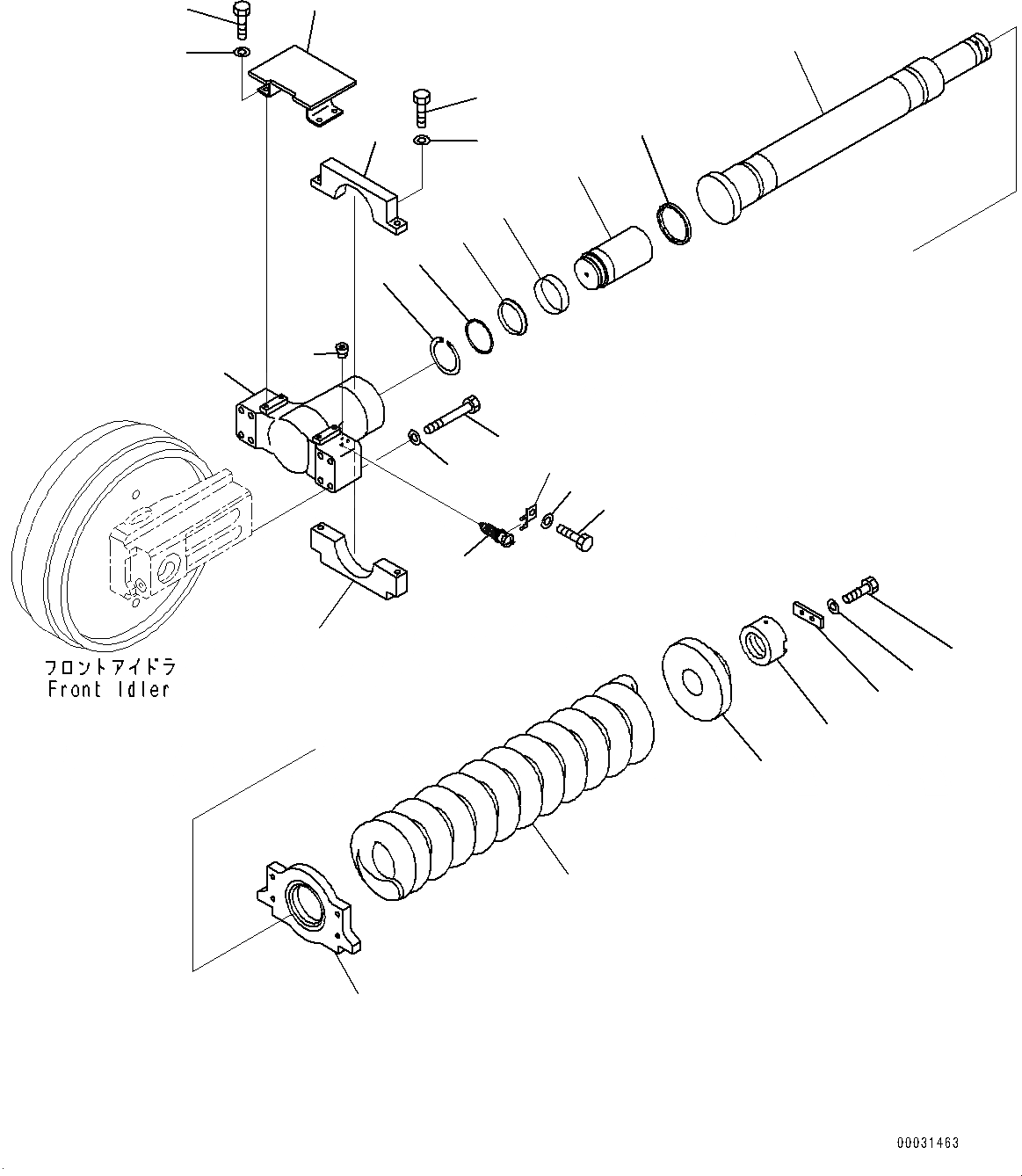 フロントアイドラ
Front Idler

00031463