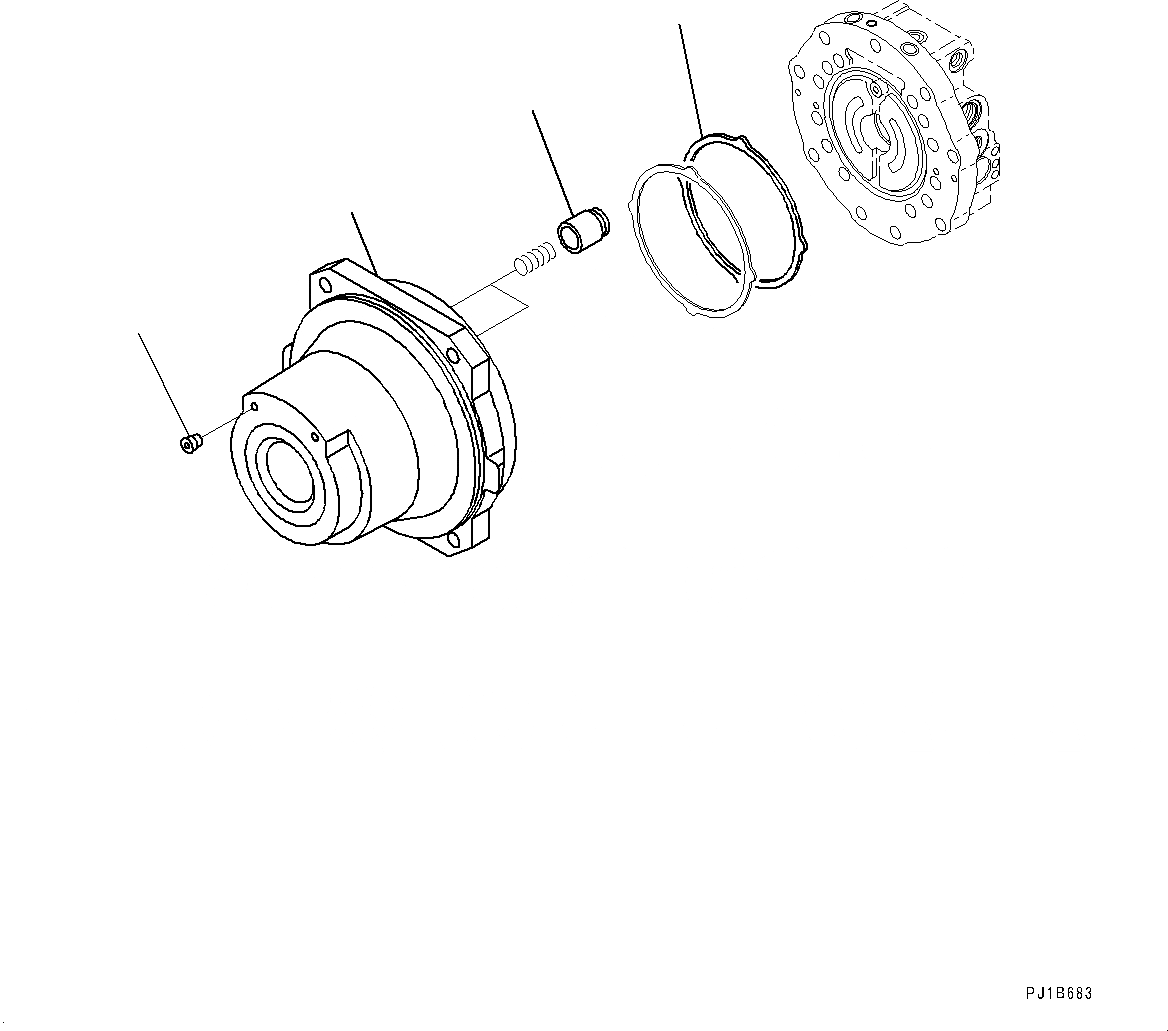 PJ1B683