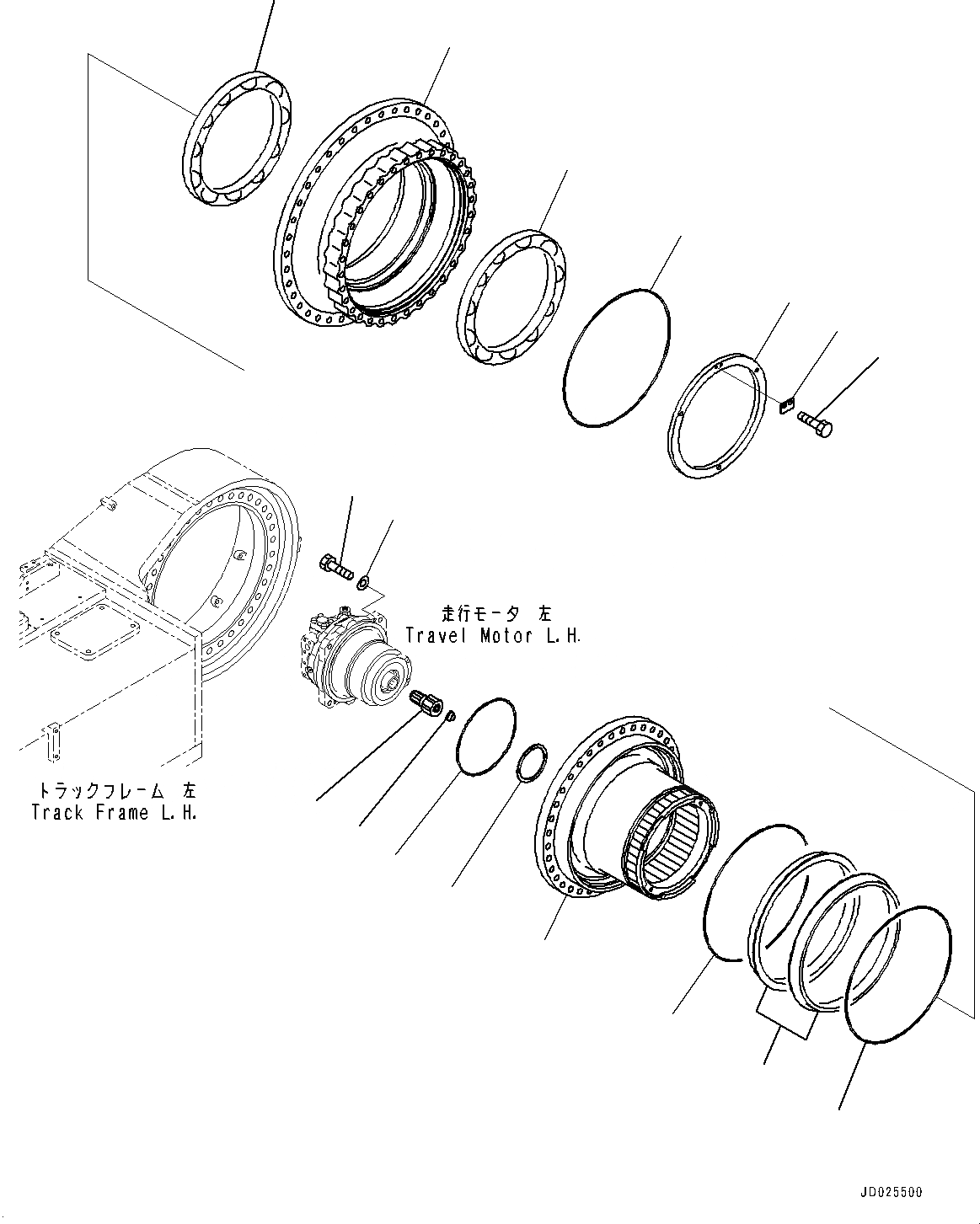 走行モータ 左
Travel Motor L.H.

トラックフレーム 左
Track Frame L.H.

JD025500