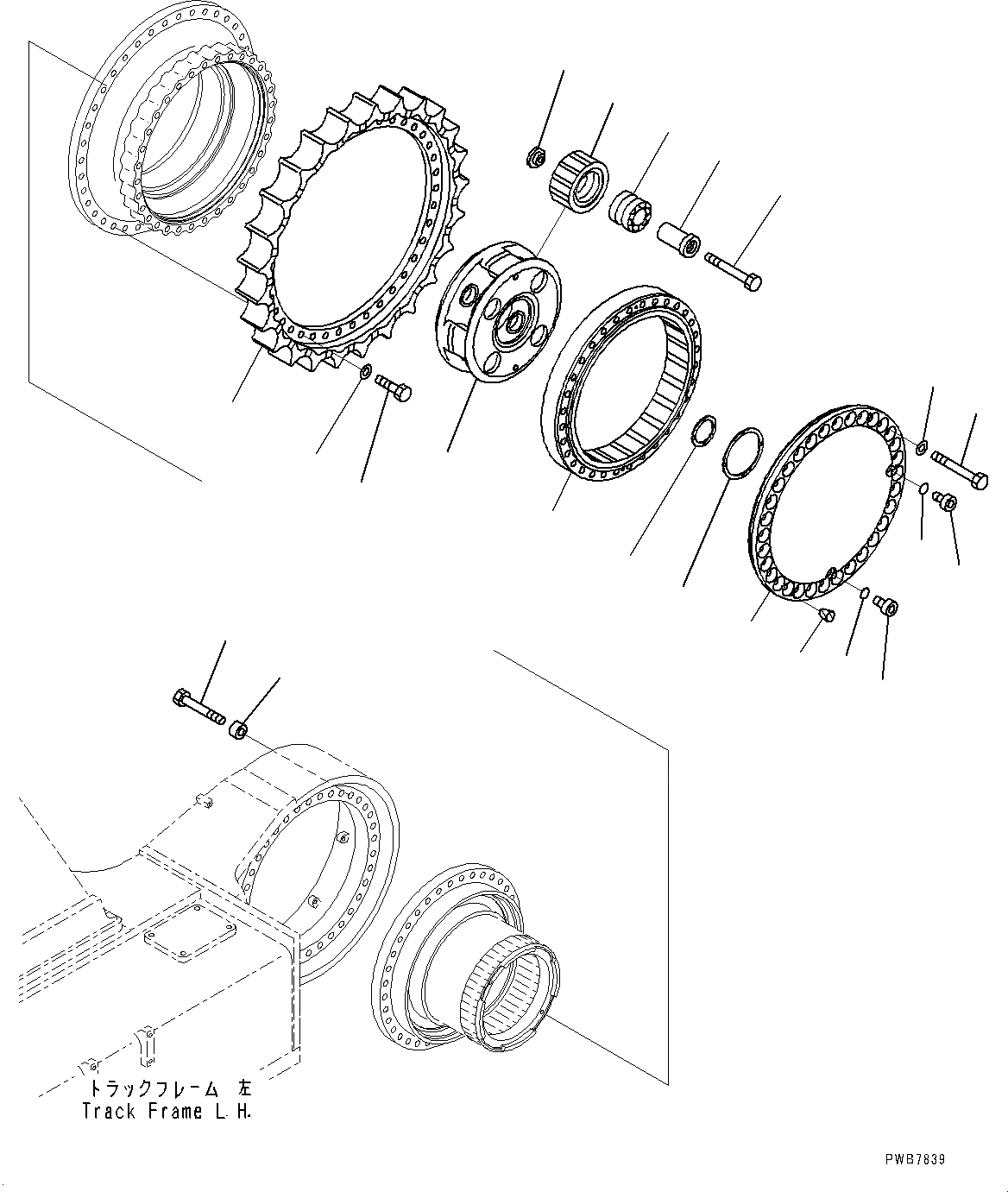 トラックフレーム 左
Track Frame L.H.

PWB7839