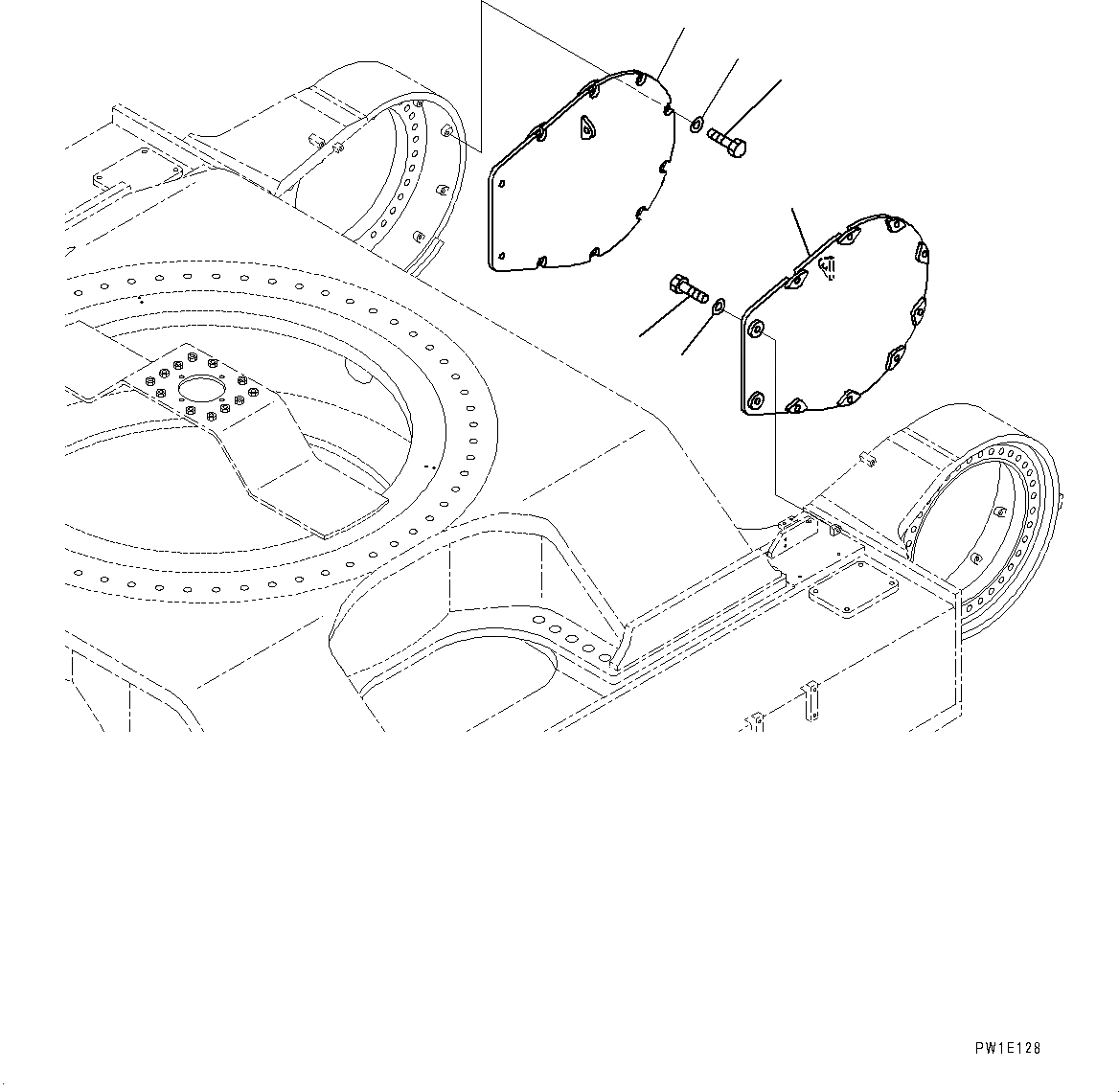 PW1E128